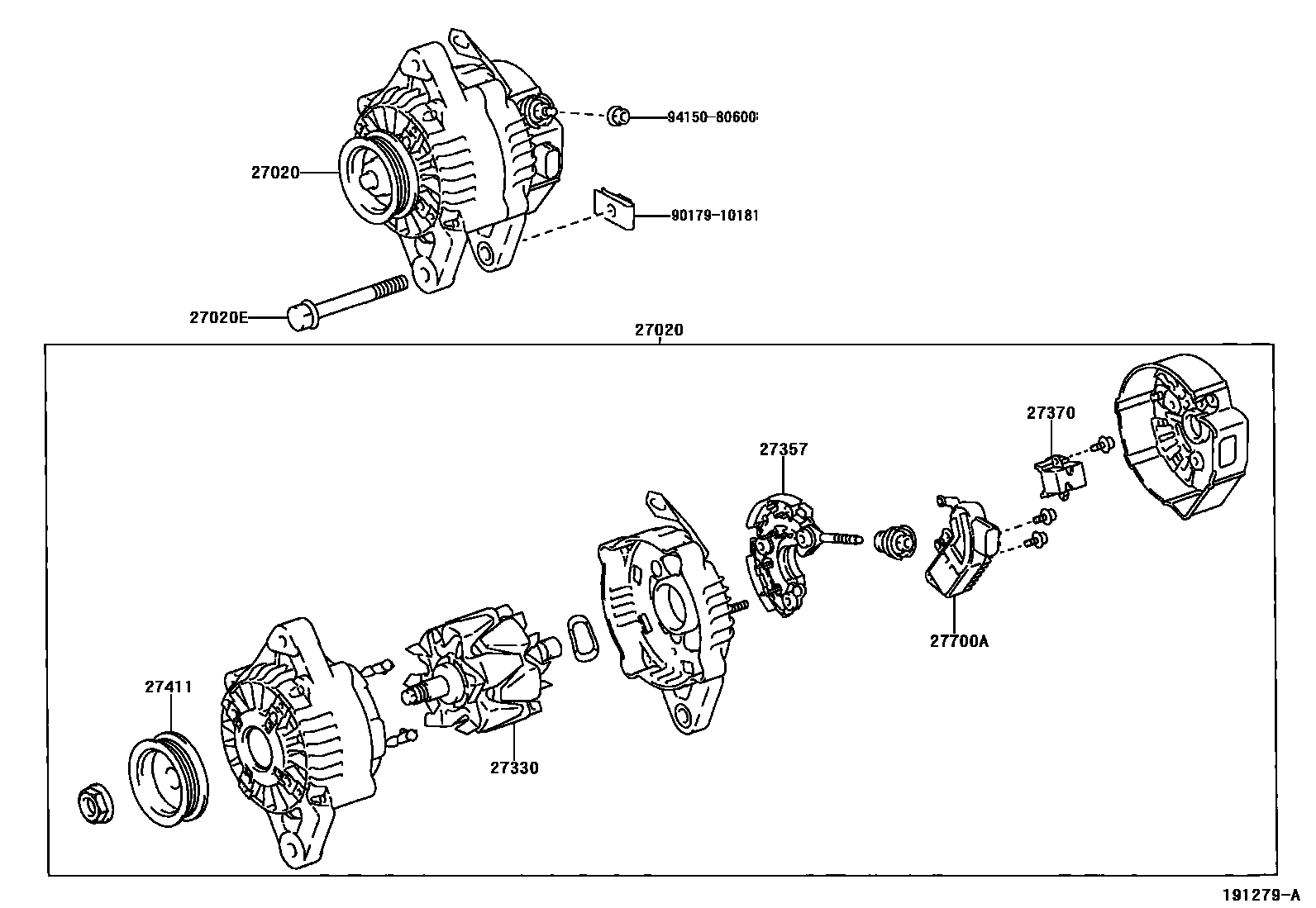 94150-80600
27020
90179-10181
27020E
27020
27370
27357
27700A
27411
27330
191279-A