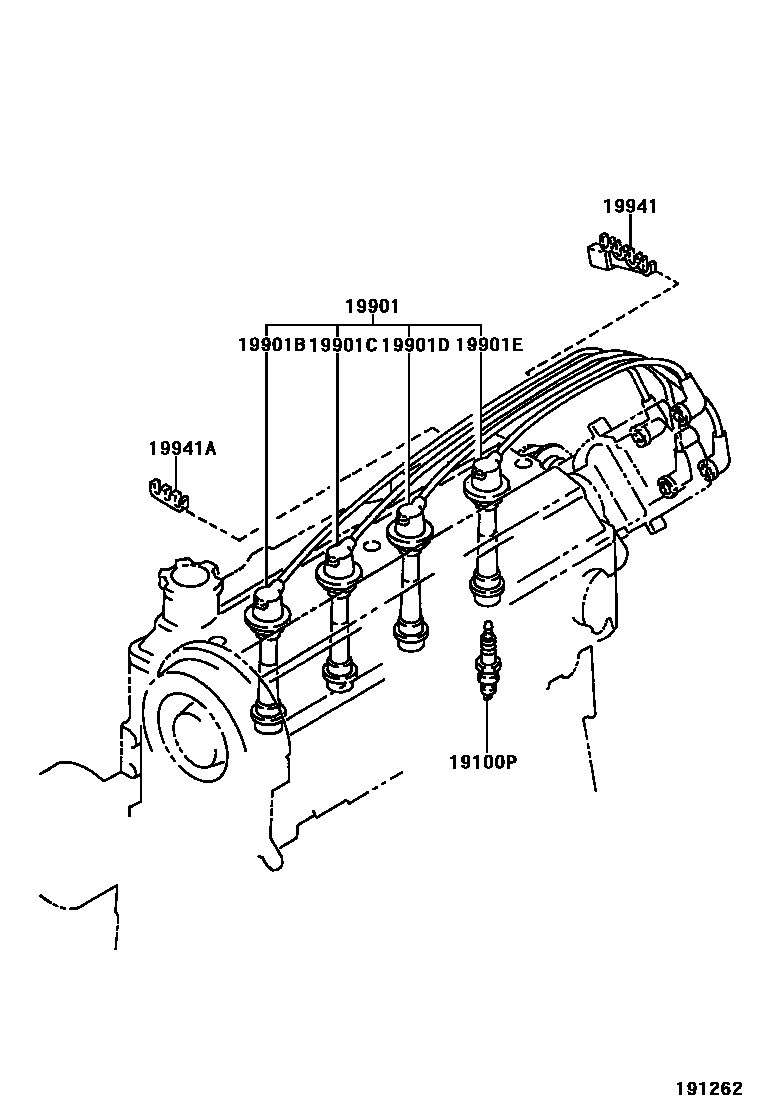 19941

19901

19901B 19901C 19901D 19901E

19941A

19100P

191262