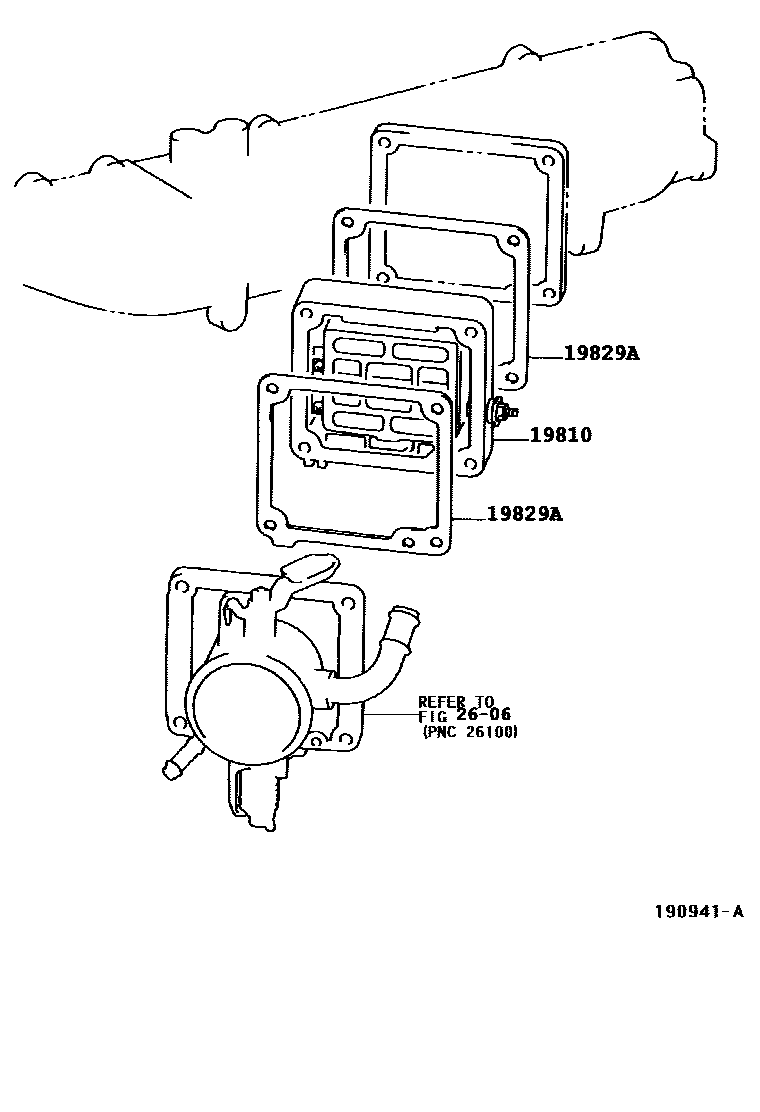 19829A

19810

19829A

REFER TO
FIG 26-06
(PNC 26100)

190941-A