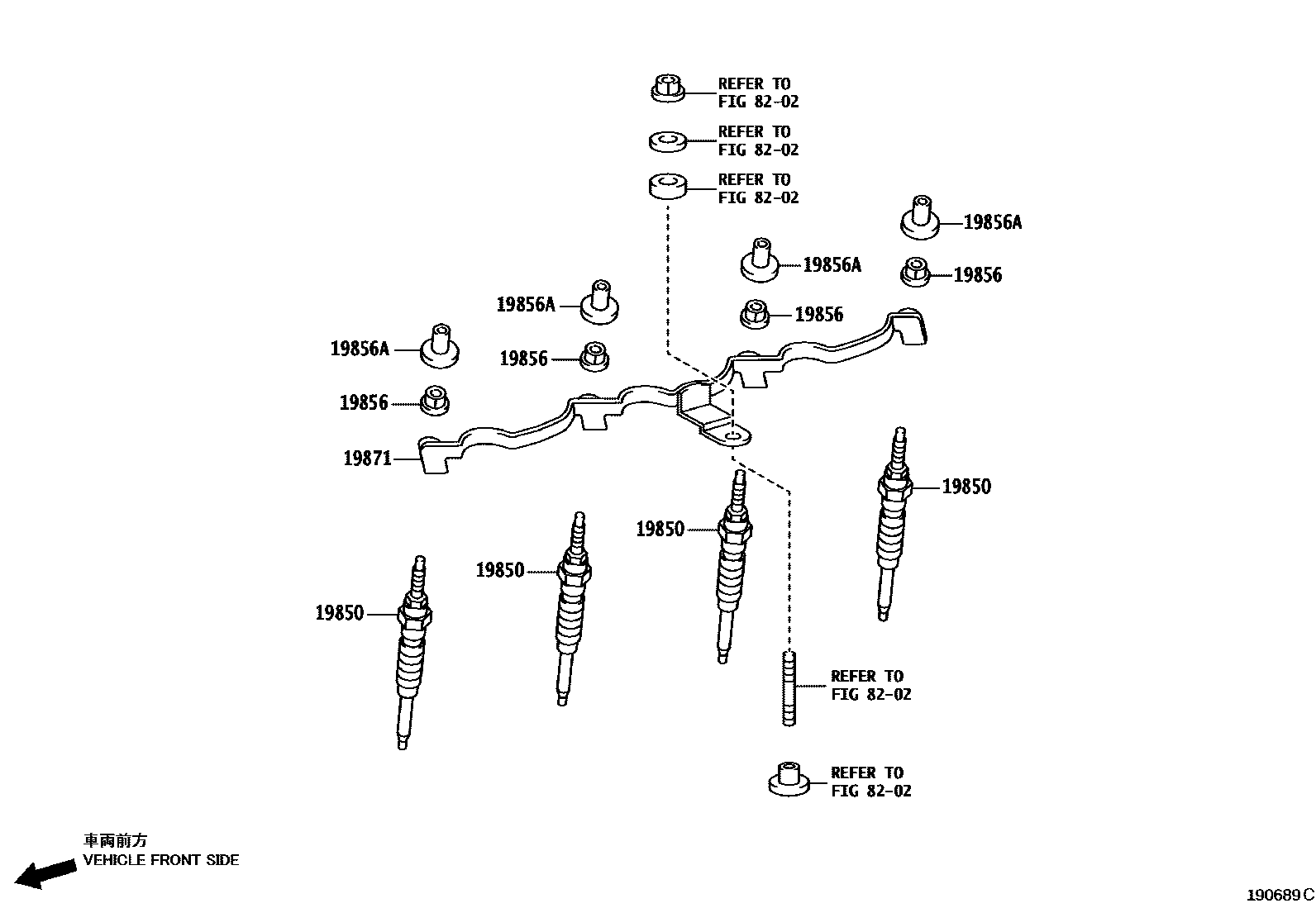 REFER TO FIG 82-02

REFER TO FIG 82-02

REFER TO FIG 82-02

19856A

19856A

19856

19856A

19856

19856A

19856

19856

19871

19850

19850

19850

19850

REFER TO FIG 82-02

REFER TO FIG 82-02

車両前方
VEHICLE FRONT SIDE

190689C