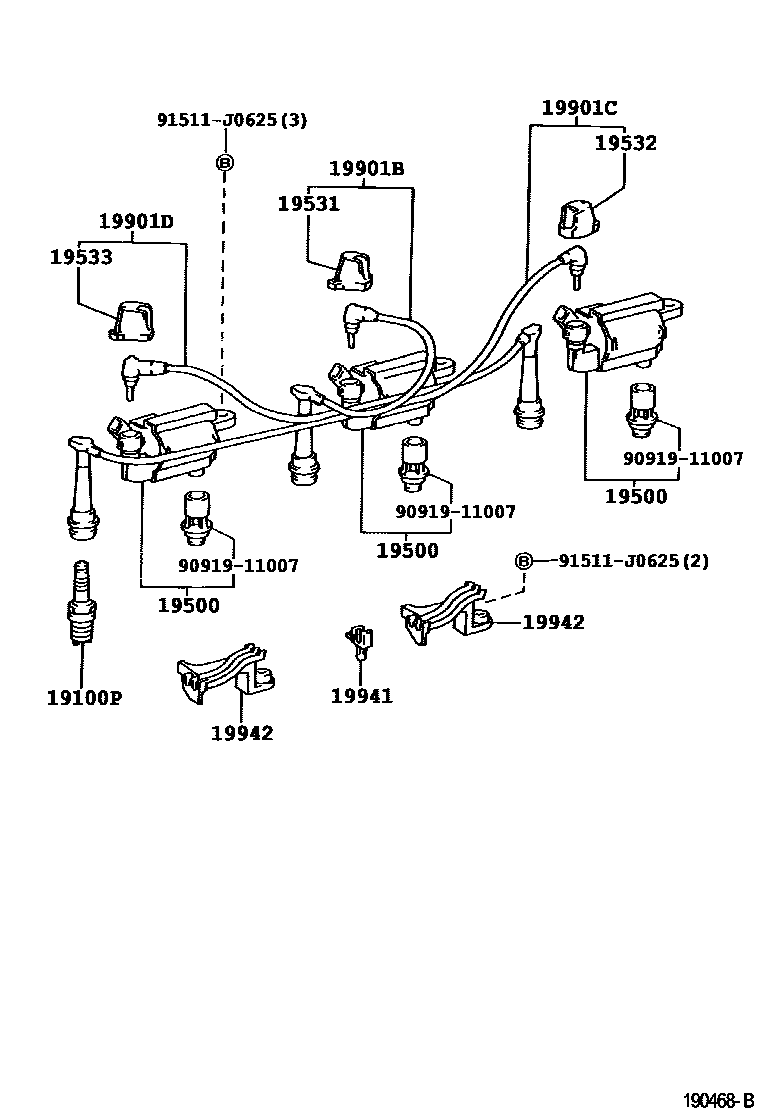 91511-J0625(3)

Ⓑ

19901C

19532

19901B

19531

19901D

19533

90919-11007

19500

90919-11007

19500

90919-11007

19500

Ⓑ

91511-J0625(2)

19942

19100P

19941

19942

190468-B