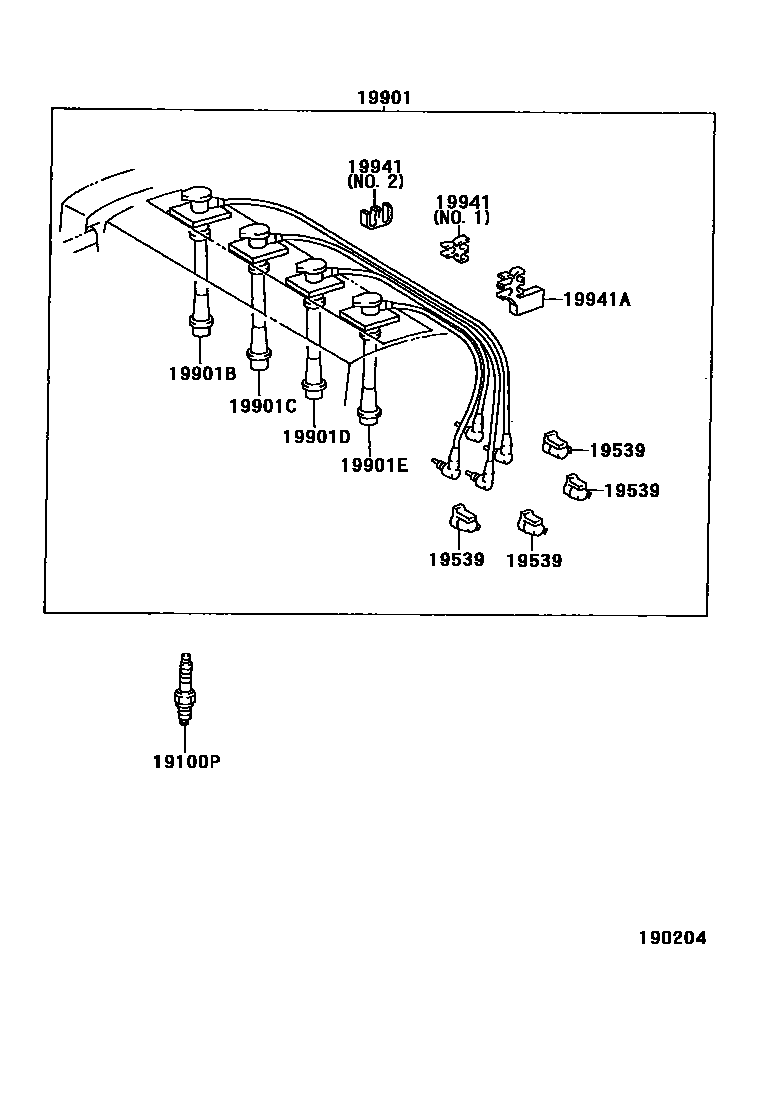 19901

19941
(NO. 2)

19941
(NO. 1)

19941A

19901B

19901C

19901D

19901E

19539

19539

19539

19539

19100P

190204