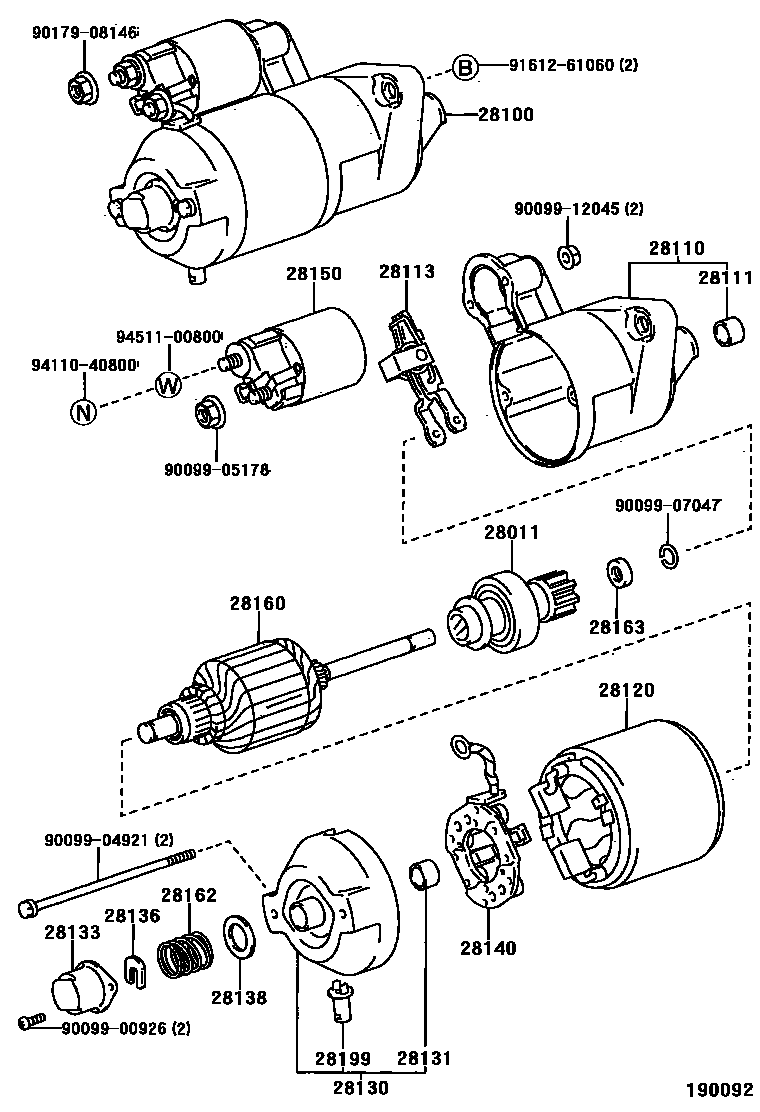 90179-08146

B 91612-61060 (2)

28100

90099-12045 (2)

28110

28111

28150

28113

94511-00800

94110-40800

W

N

90099-05178

90099-07047

28011

28163

28160

28120

90099-04921 (2)

28162

28136

28133

28138

28140

90099-00926 (2)

28199

28131

28130

190092