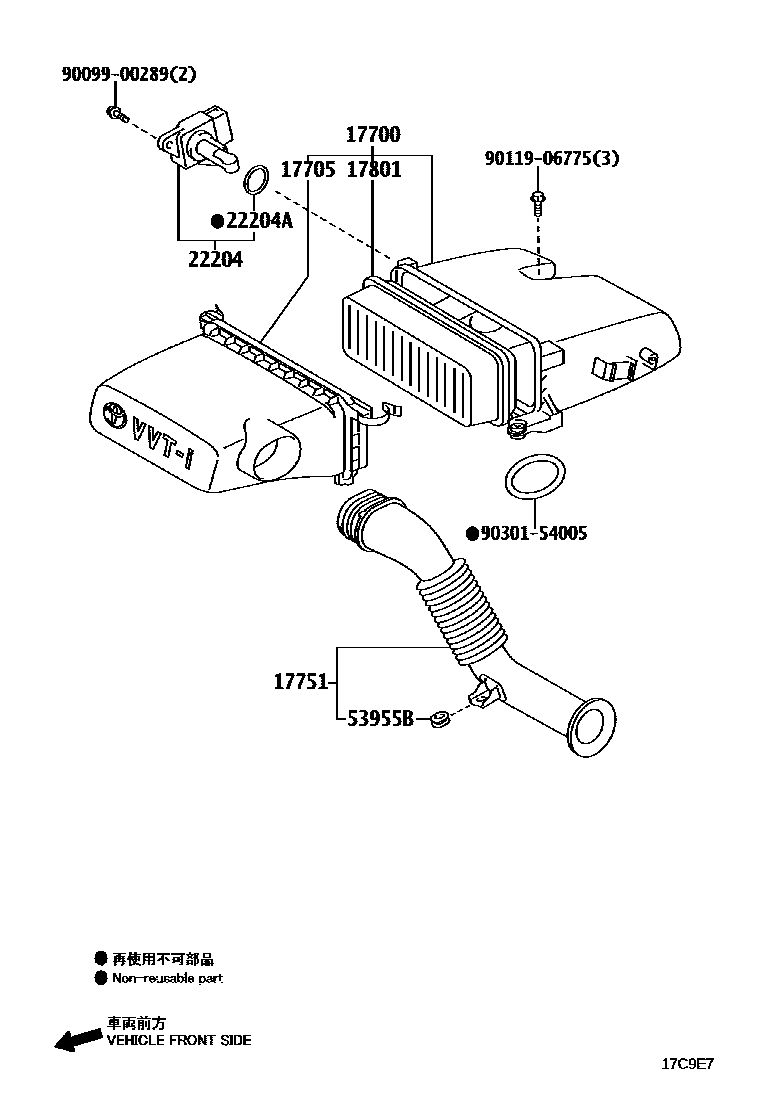 90099-00289(2)

17700

17705 17801

90119-06775(3)

●22204A

22204

VVT-i

●90301-54005

17751

53955B

● 再使用不可部品
● Non-reusable part

車両前方
VEHICLE FRONT SIDE

17C9E7