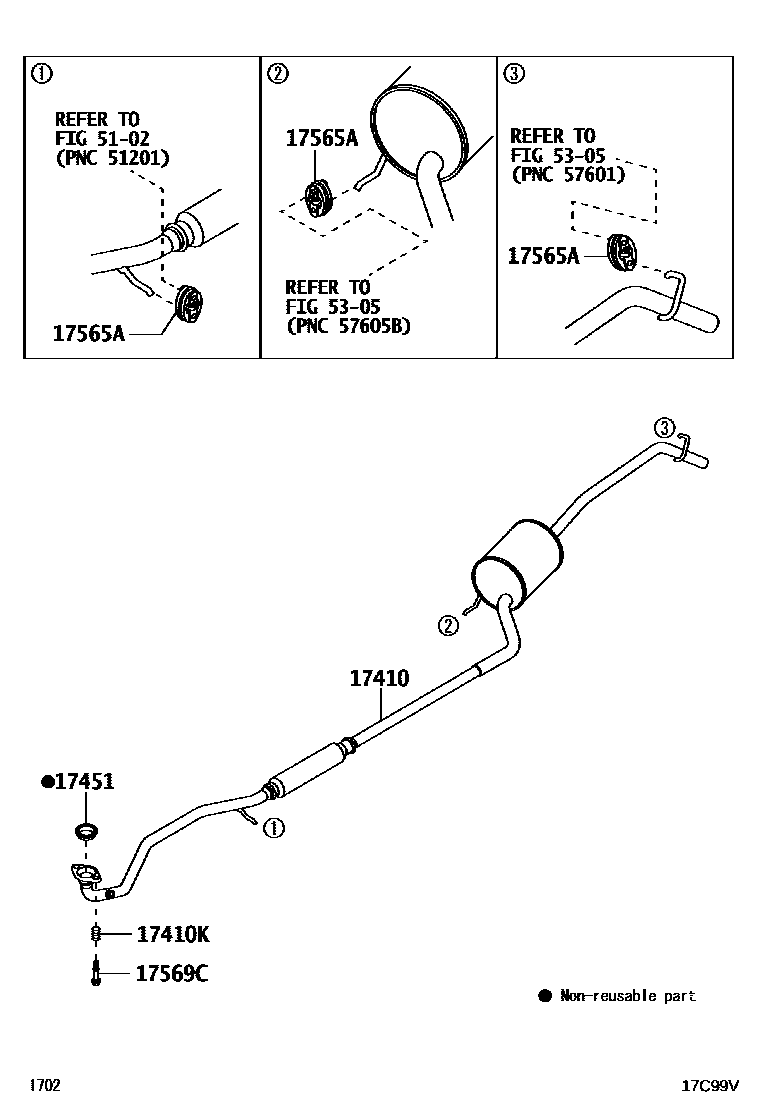 ①

REFER TO
FIG 51-02
(PNC 51201)

17565A

②

17565A

REFER TO
FIG 53-05
(PNC 57605B)

③

REFER TO
FIG 53-05
(PNC 57601)

17565A

③

②

17410

●17451

①

17410K

17569C

● Non-reusable part

1702

17C99V