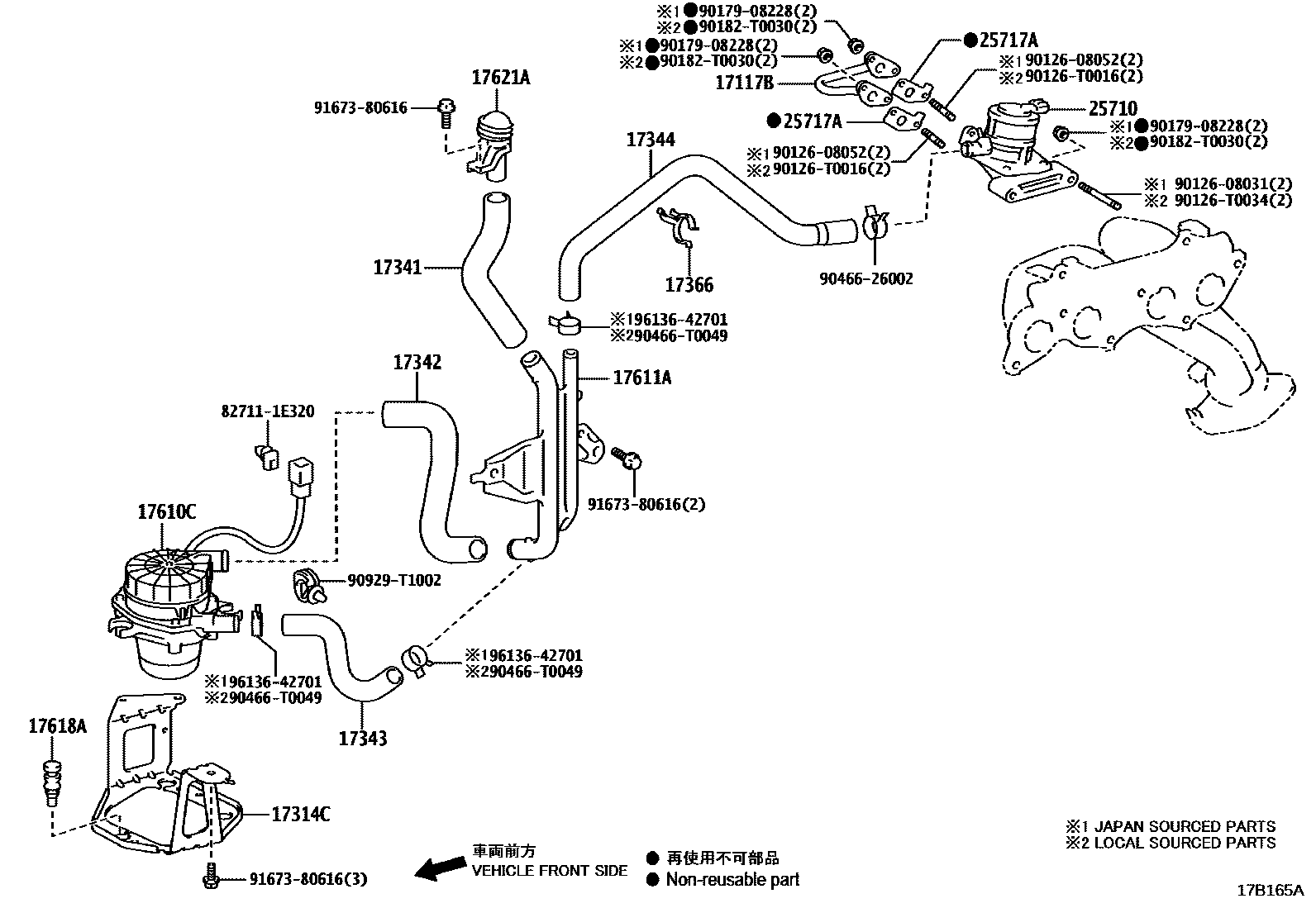 ※1 ●90179-08228(2)
※2 ●90182-T0030(2)
※1 ●90179-08228(2)
※2 ●90182-T0030(2)
17117B
●25717A
※1 90126-08052(2)
※2 90126-T0016(2)
●25717A
25710
※1 ●90179-08228(2)
※2 ●90182-T0030(2)
※1 90126-08052(2)
※2 90126-T0016(2)
※1 90126-08031(2)
※2 90126-T0034(2)
17621A
91673-80616
17344
17341
17366
90466-26002
※1 96136-42701
※2 90466-T0049
17342
17611A
82711-1E320
91673-80616(2)
17610C
90929-T1002
※1 96136-42701
※2 90466-T0049
※1 96136-42701
※2 90466-T0049
17343
17618A
17314C
91673-80616(3)
車両前方
VEHICLE FRONT SIDE
● 再使用不可部品
● Non-reusable part
※1 JAPAN SOURCED PARTS
※2 LOCAL SOURCED PARTS
17B165A