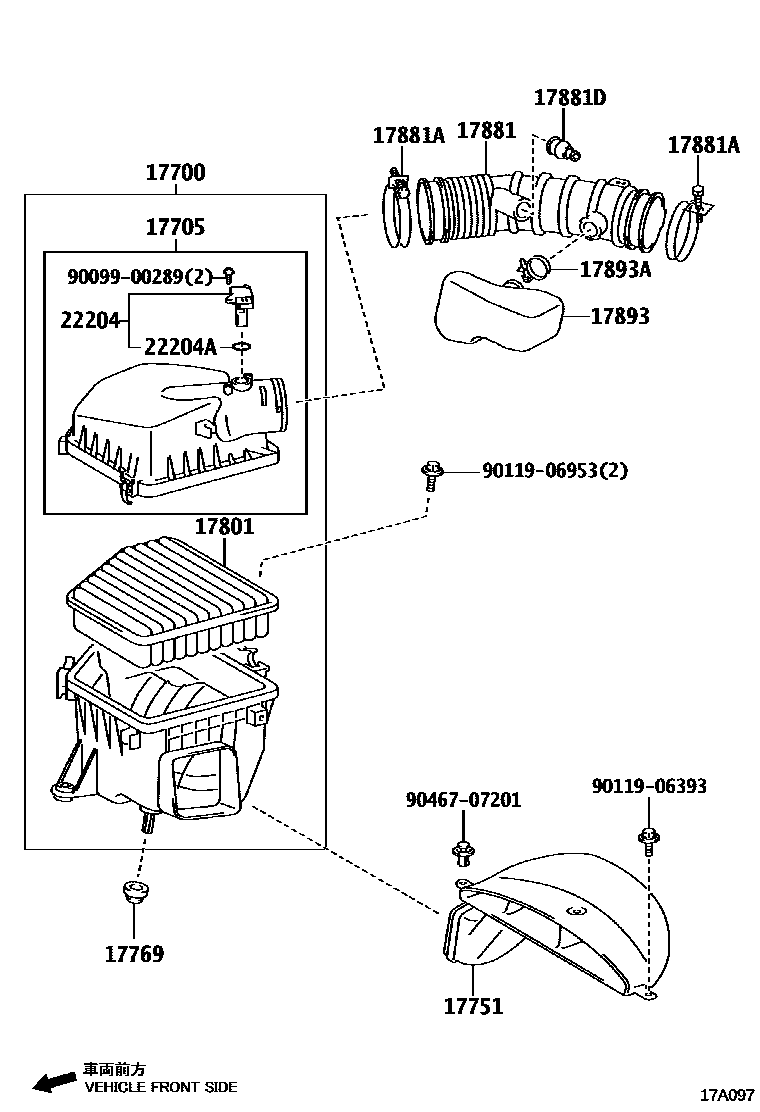 17881D
17881A
17881
17881A
17700
17705
90099-00289(2)
22204
22204A
17893A
17893
90119-06953(2)
17801
90467-07201
90119-06393
17769
17751
車両前方
VEHICLE FRONT SIDE
17A097