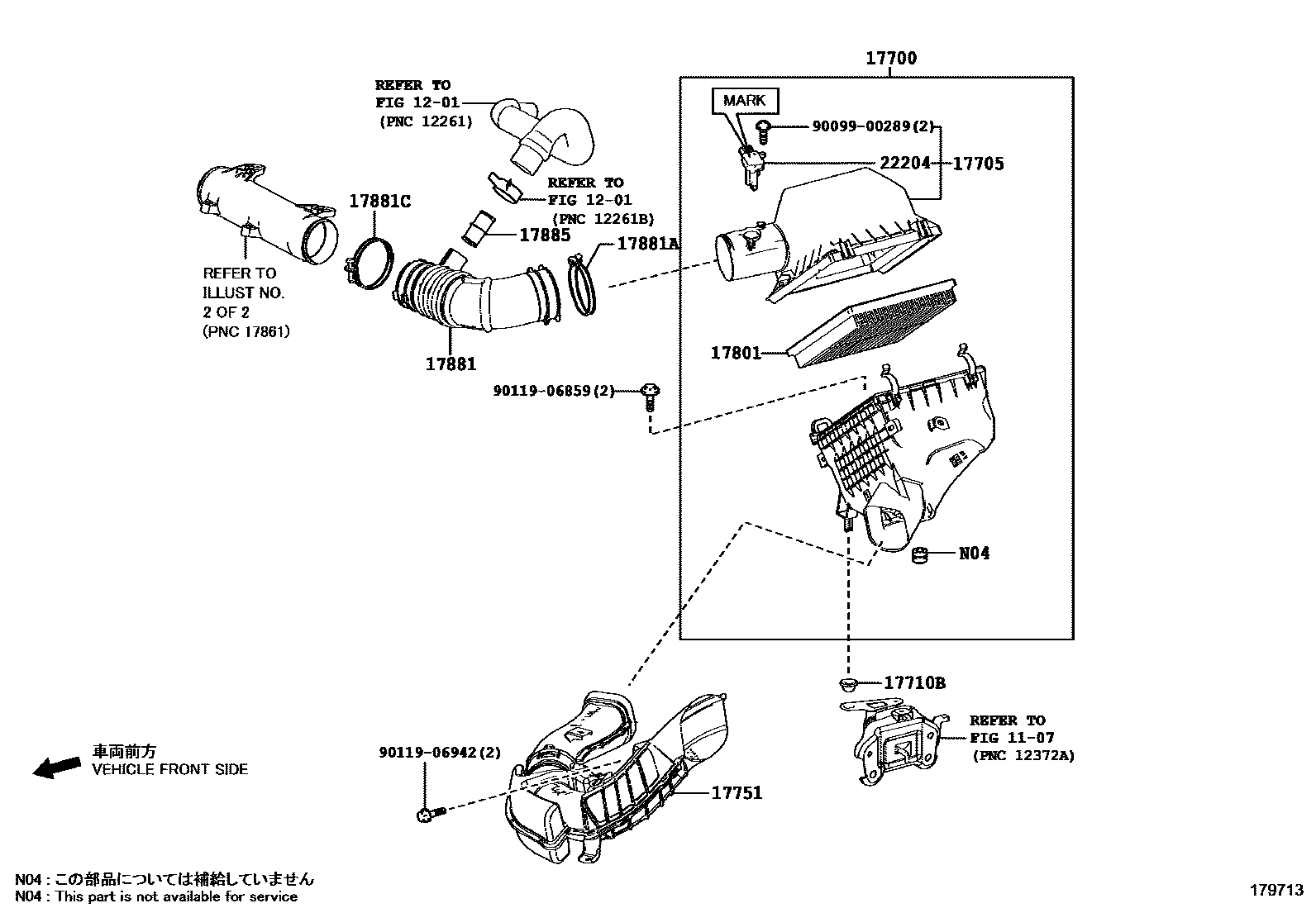 17700

REFER TO
FIG 12-01
(PNC 12261)

MARK

90099-00289(2)

22204

17705

REFER TO
FIG 12-01
(PNC 12261B)

17881C

17885

17881A

REFER TO
ILLUST NO.
2 OF 2
(PNC 17861)

17881

17801

90119-06859(2)

N04

17710B

REFER TO
FIG 11-07
(PNC 12372A)

車両前方
VEHICLE FRONT SIDE

90119-06942(2)

17751

N04 : この部品については補給していません
N04 : This part is not available for service

179713