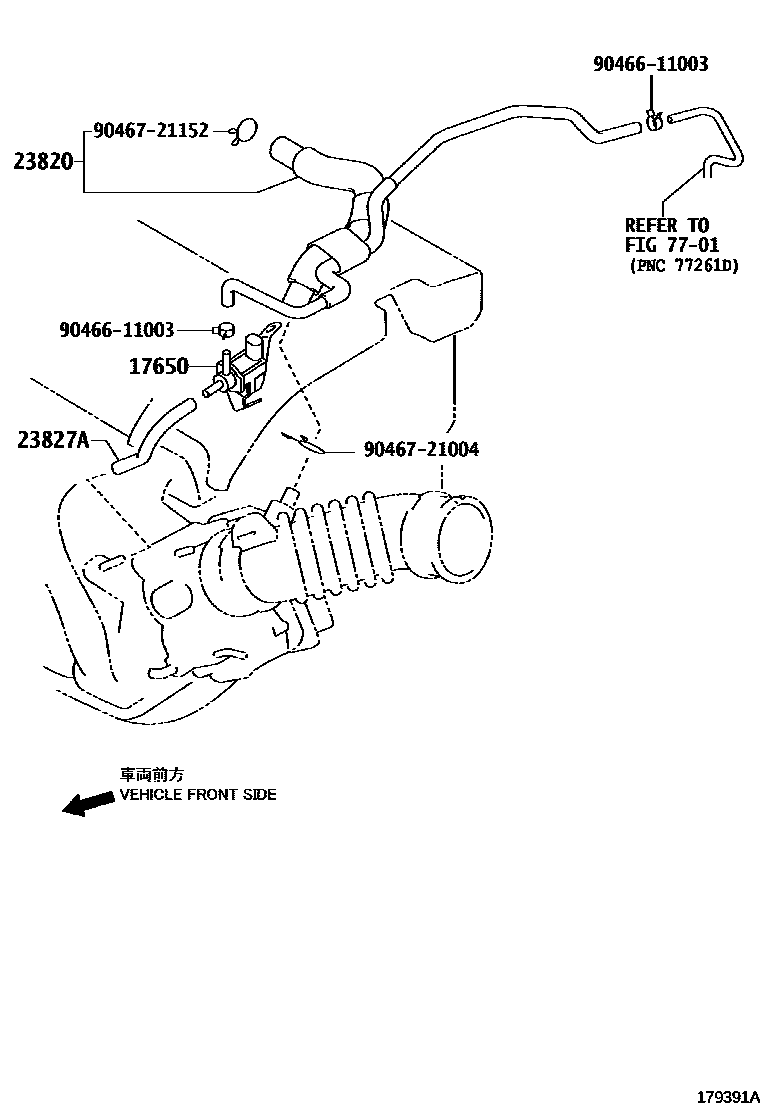 90466-11003

90467-21152

23820

REFER TO
FIG 77-01
(PNC 77261D)

90466-11003

17650

23827A

90467-21004

車両前方
VEHICLE FRONT SIDE

179391A