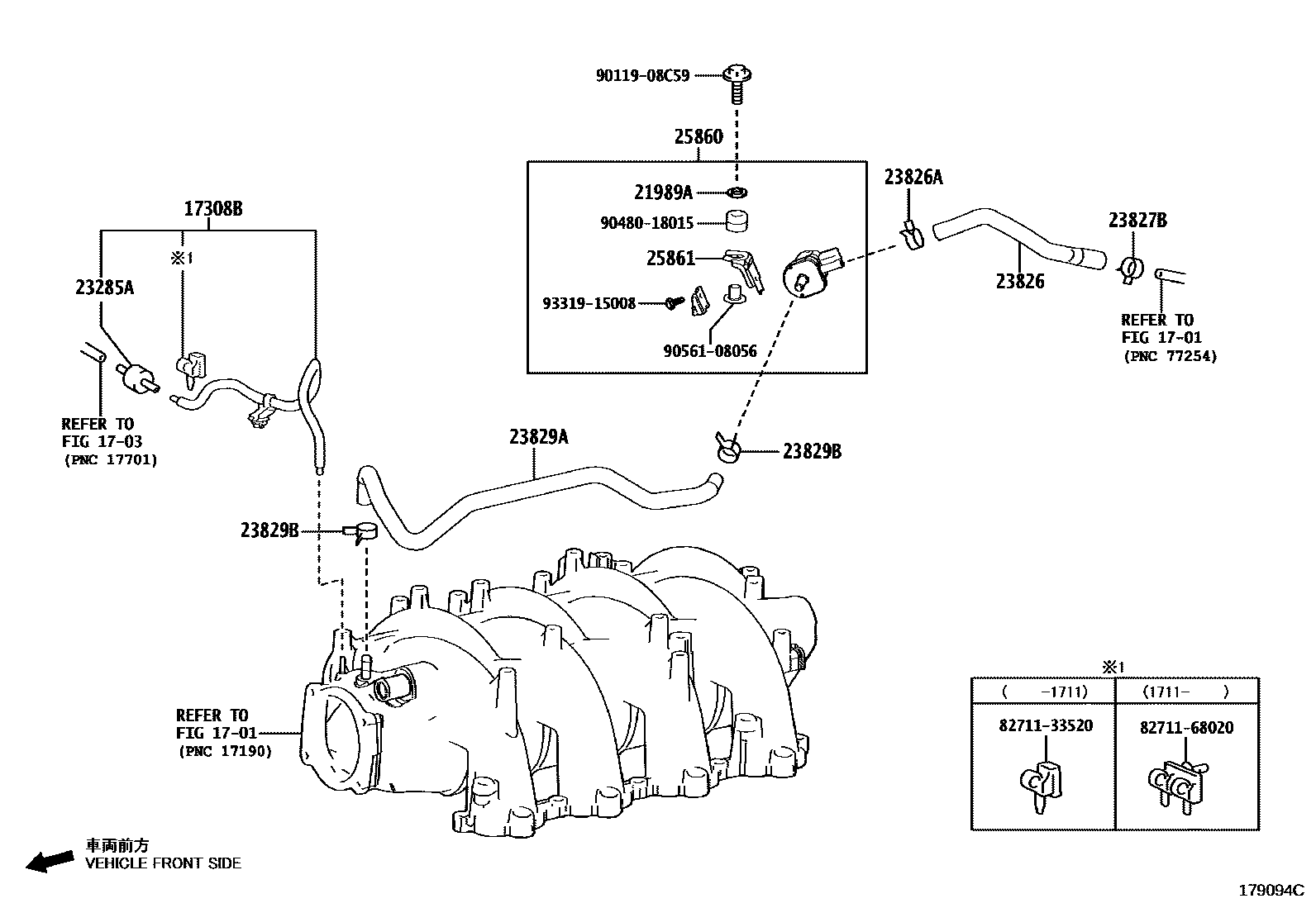 90119-08C59

25860

21989A

90480-18015

25861

93319-15008

90561-08056

23826A

23826

23827B

REFER TO
FIG 17-01
(PNC 77254)

17308B

※1

23285A

REFER TO
FIG 17-03
(PNC 17701)

23829A

23829B

23829B

REFER TO
FIG 17-01
(PNC 17190)

※1

| ( -1711) | (1711- ) |
|---|---|
| 82711-33520 | 82711-68020 |

車両前方
VEHICLE FRONT SIDE

179094C