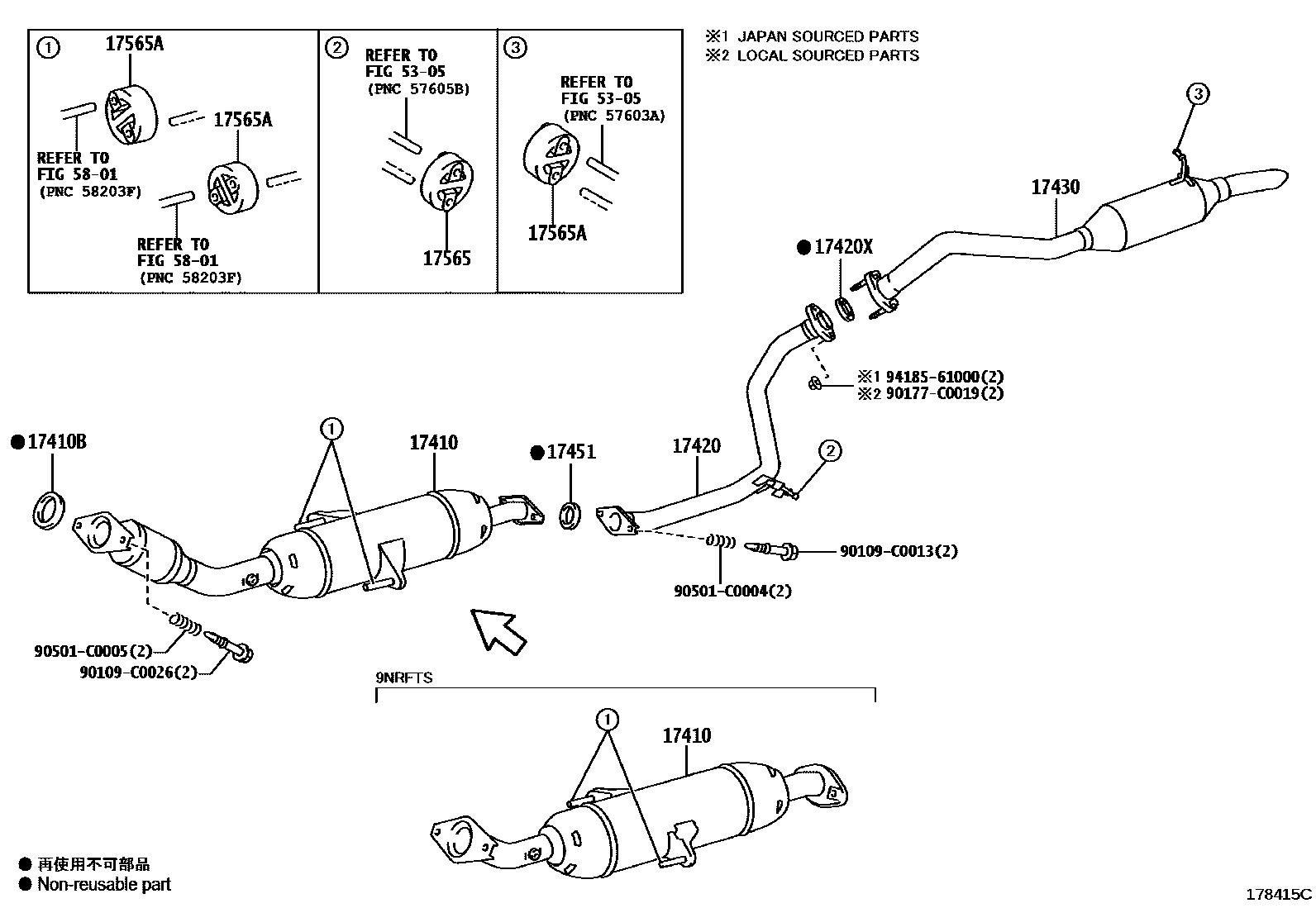 ① 17565A
17565A
REFER TO FIG 58-01 (PNC 58203F)
REFER TO FIG 58-01 (PNC 58203F)

② REFER TO FIG 53-05 (PNC 57605B)
17565

③ REFER TO FIG 53-05 (PNC 57603A)
17565A

※1 JAPAN SOURCED PARTS
※2 LOCAL SOURCED PARTS

③
17430
● 17420X
※1 94185-61000(2)
※2 90177-C0019(2)
● 17410B
①
17410
● 17451
17420
②
90109-C0013(2)
90501-C0004(2)
90501-C0005(2)
90109-C0026(2)

9NRFTS
①
17410

● 再使用不可部品
● Non-reusable part

178415C