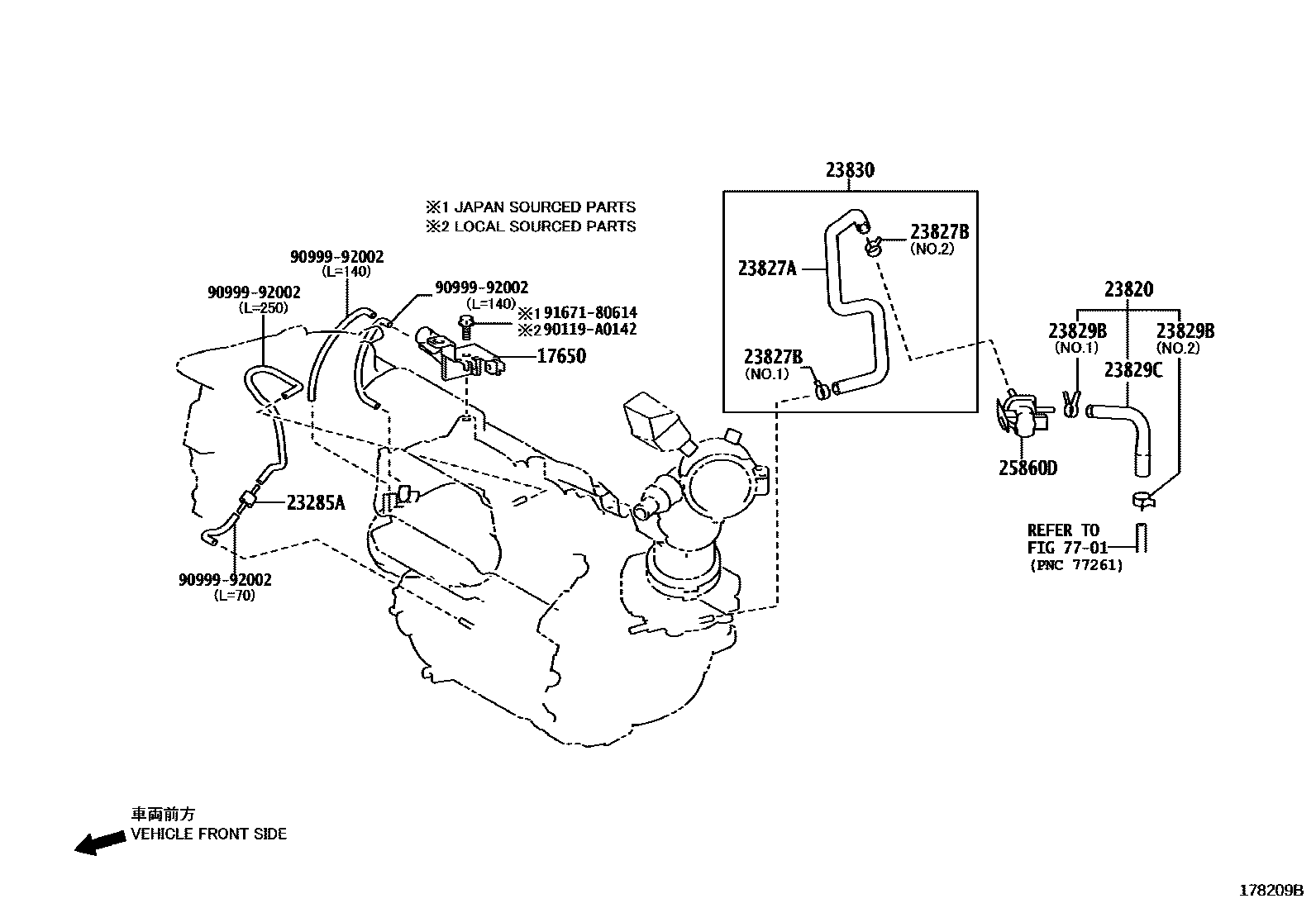 ※1 JAPAN SOURCED PARTS
※2 LOCAL SOURCED PARTS

90999-92002
(L=140)

90999-92002
(L=250)

90999-92002
(L=140)

※1 91671-80614
※2 90119-A0142

17650

23285A

90999-92002
(L=70)

23830

23827B
(NO.2)

23827A

23827B
(NO.1)

23820

23829B
(NO.1)

23829B
(NO.2)

23829C

25860D

REFER TO
FIG 77-01
(PNC 77261)

車両前方
VEHICLE FRONT SIDE

178209B