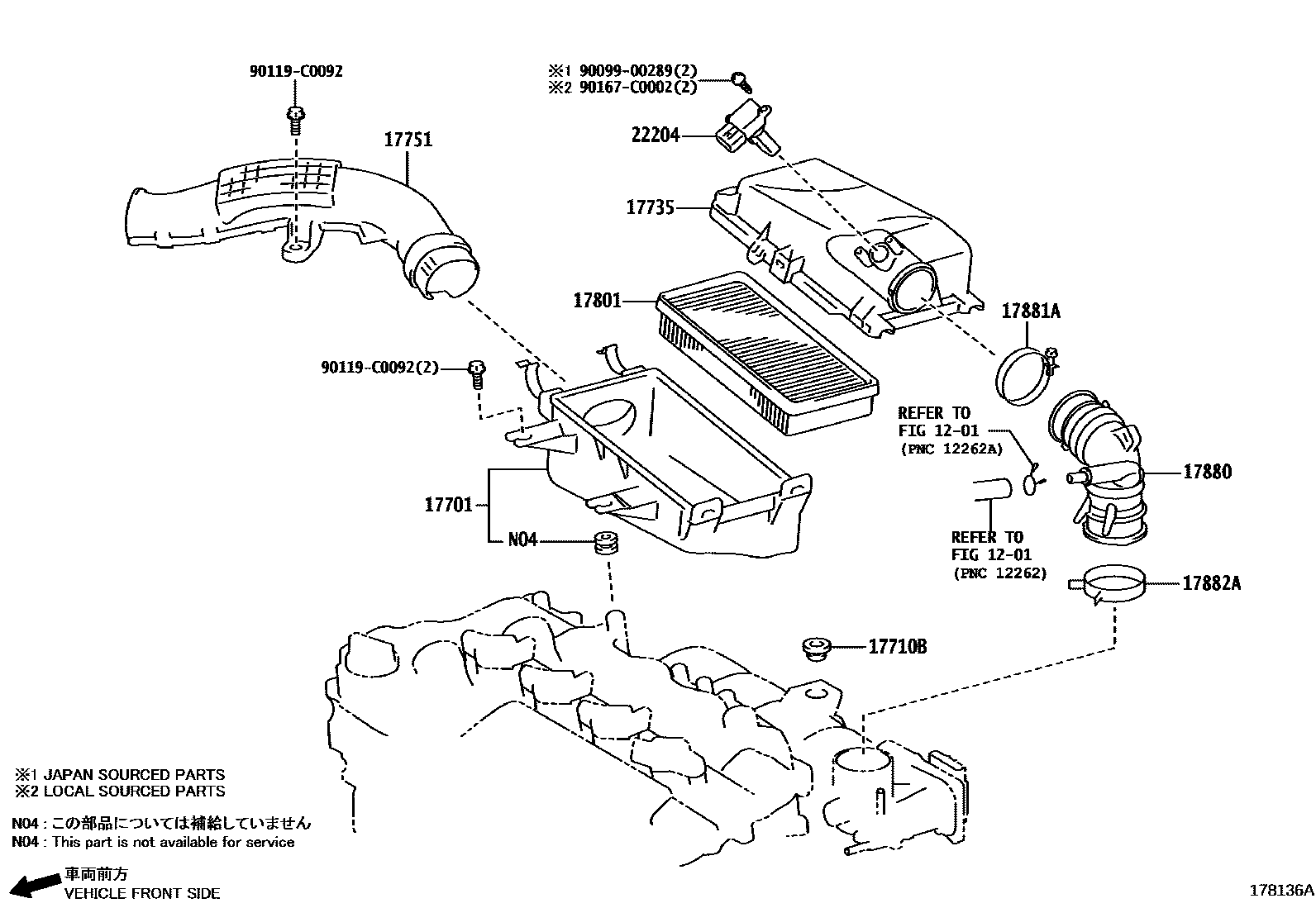 90119-C0092

※1 90099-00289(2)
※2 90167-C0002(2)

17751

22204

17735

17801

17881A

90119-C0092(2)

REFER TO
FIG 12-01
(PNC 12262A)

17880

17701

N04

REFER TO
FIG 12-01
(PNC 12262)

17882A

17710B

※1 JAPAN SOURCED PARTS
※2 LOCAL SOURCED PARTS

N04 : この部品については補給していません
N04 : This part is not available for service

車両前方
VEHICLE FRONT SIDE

178136A