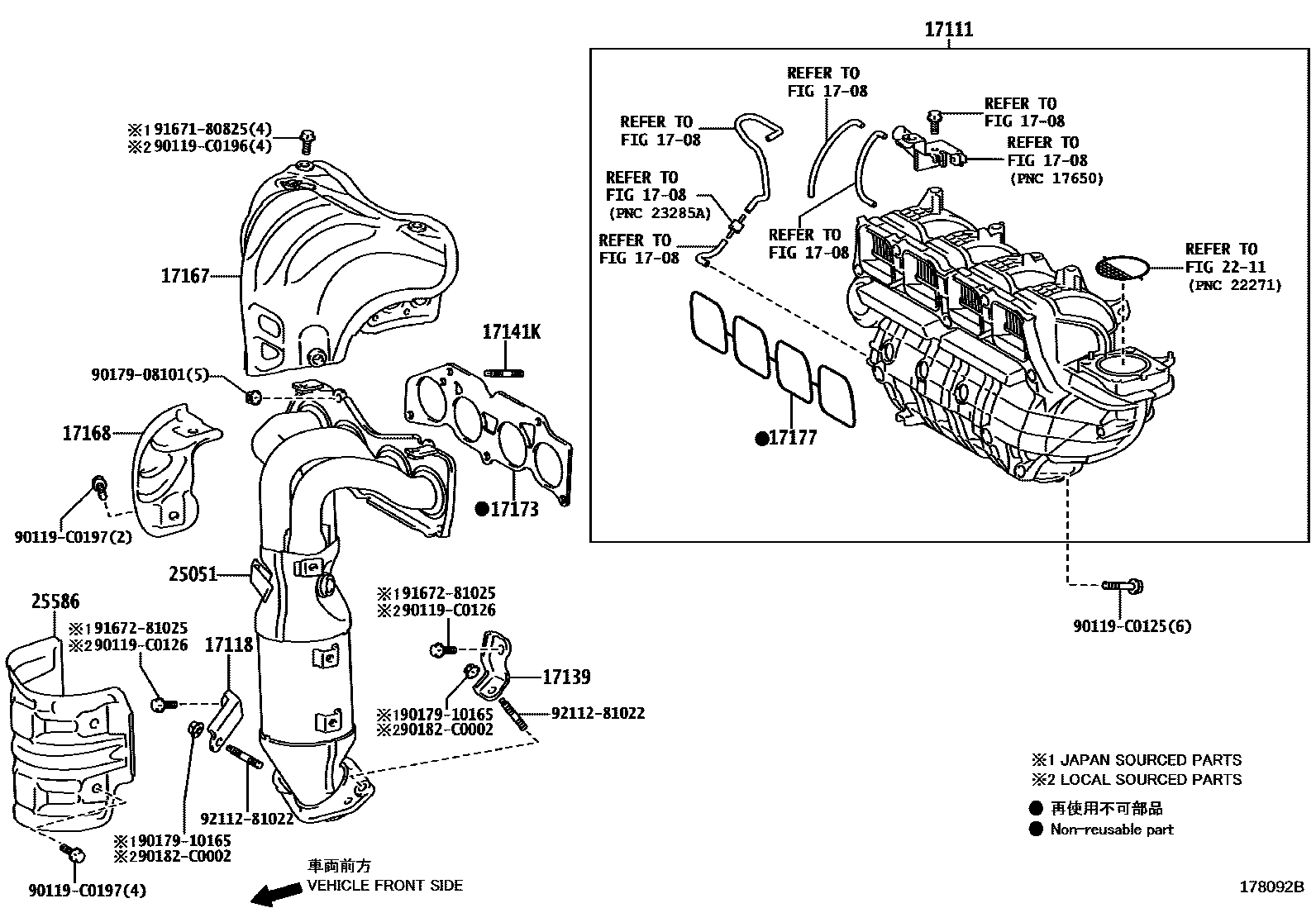 17111

REFER TO FIG 17-08

REFER TO FIG 17-08

REFER TO FIG 17-08

REFER TO FIG 17-08 (PNC 17650)

REFER TO FIG 17-08 (PNC 23285A)

REFER TO FIG 17-08

REFER TO FIG 17-08

REFER TO FIG 22-11 (PNC 22271)

●17177

90119-C0125(6)

※1 91671-80825(4)
※2 90119-C0196(4)

17167

17141K

90179-08101(5)

17168

●17173

90119-C0197(2)

25051

25586

※1 91672-81025
※2 90119-C0126

17118

※1 91672-81025
※2 90119-C0126

17139

※1 90179-10165
※2 90182-C0002

92112-81022

92112-81022

※1 90179-10165
※2 90182-C0002

90119-C0197(4)

車両前方
VEHICLE FRONT SIDE

※1 JAPAN SOURCED PARTS
※2 LOCAL SOURCED PARTS
● 再使用不可部品
● Non-reusable part

178092B