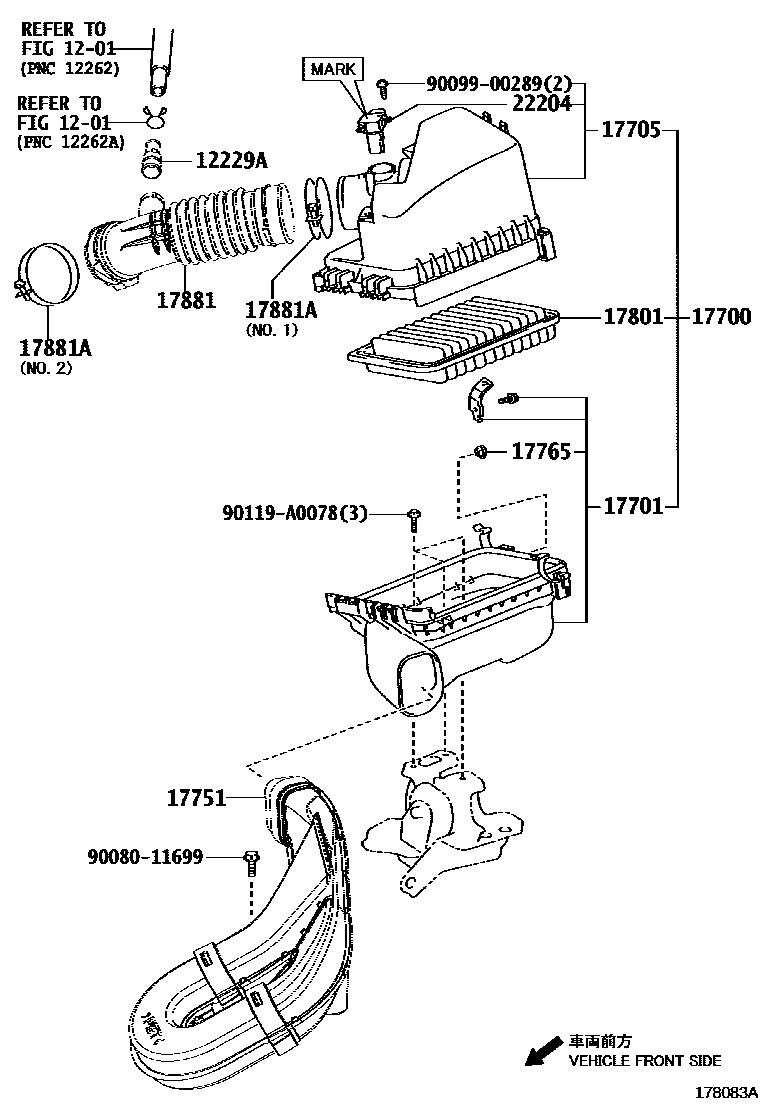 REFER TO
FIG 12-01
(PNC 12262)

REFER TO
FIG 12-01
(PNC 12262A)

12229A

MARK

90099-00289(2)

22204

17705

17881

17881A
(NO. 1)

17881A
(NO. 2)

17801

17700

17765

90119-A0078(3)

17701

17751

90080-11699

車両前方
VEHICLE FRONT SIDE

178083A