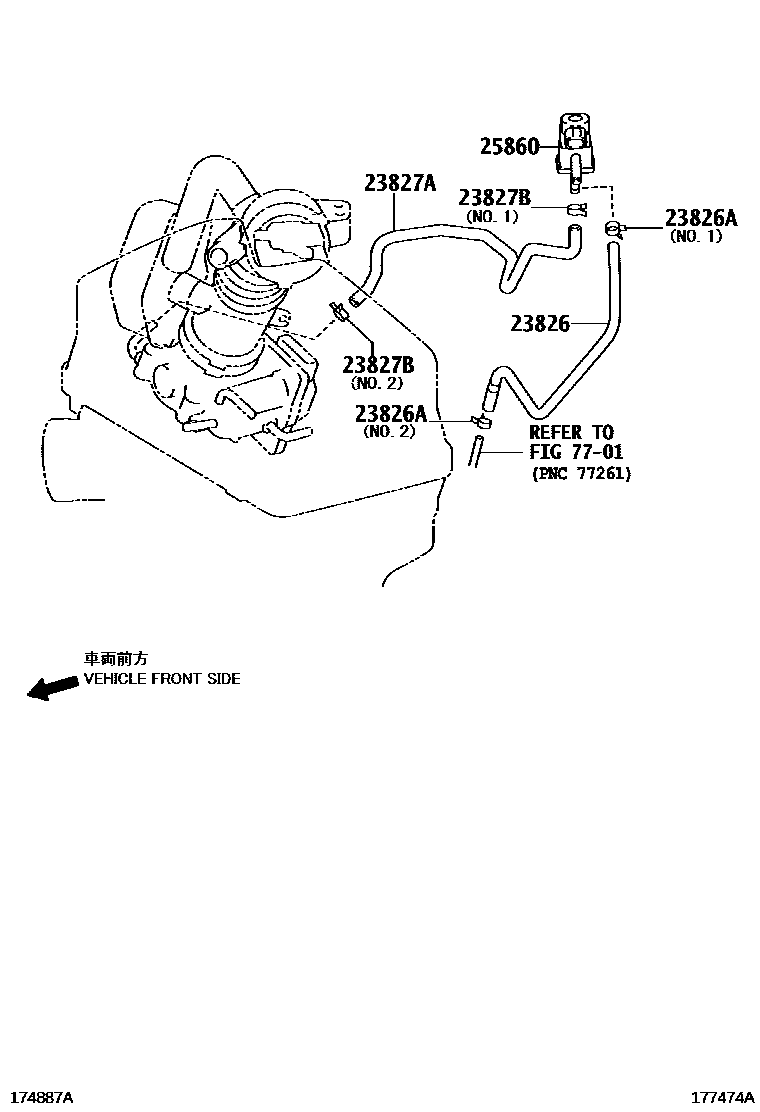 25860

23827A

23827B
(NO. 1)

23826A
(NO. 1)

23826

23827B
(NO. 2)

23826A
(NO. 2)

REFER TO
FIG 77-01
(PNC 77261)

車両前方
VEHICLE FRONT SIDE

174887A

177474A