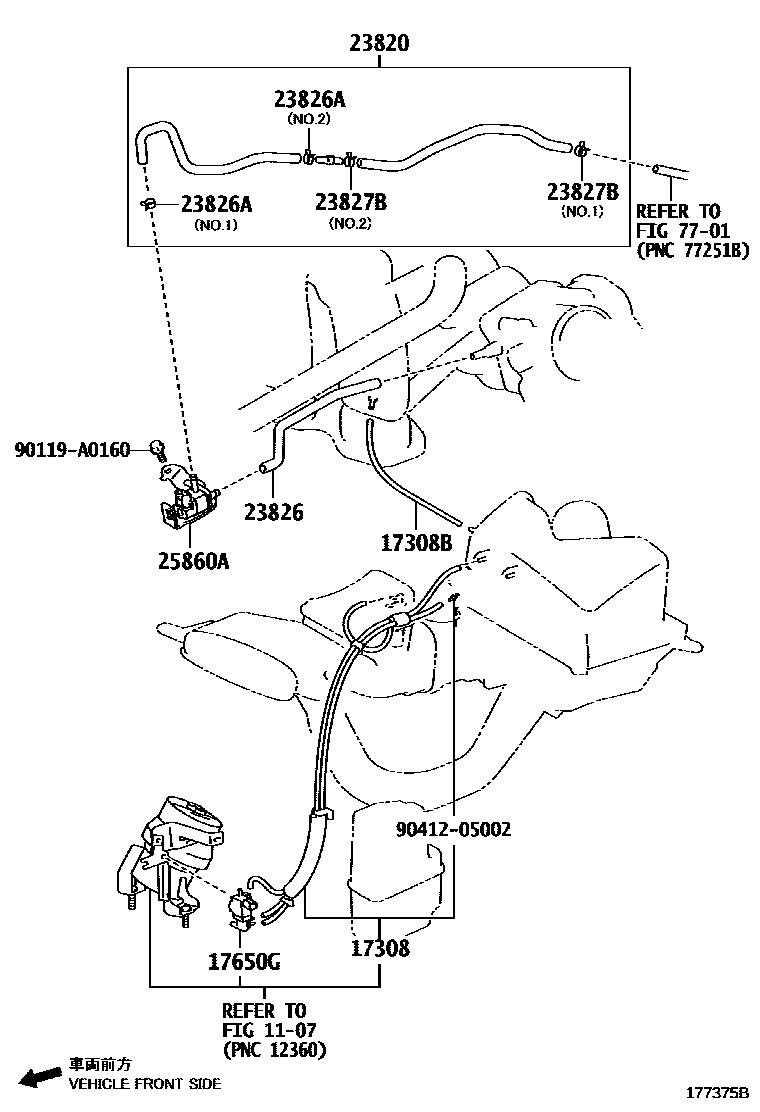 23820

23826A
(NO.2)

23826A
(NO.1)

23827B
(NO.2)

23827B
(NO.1)

REFER TO
FIG 77-01
(PNC 77251B)

90119-A0160

23826

25860A

17308B

90412-05002

17650G

17308

REFER TO
FIG 11-07
(PNC 12360)

車両前方
VEHICLE FRONT SIDE

177375B