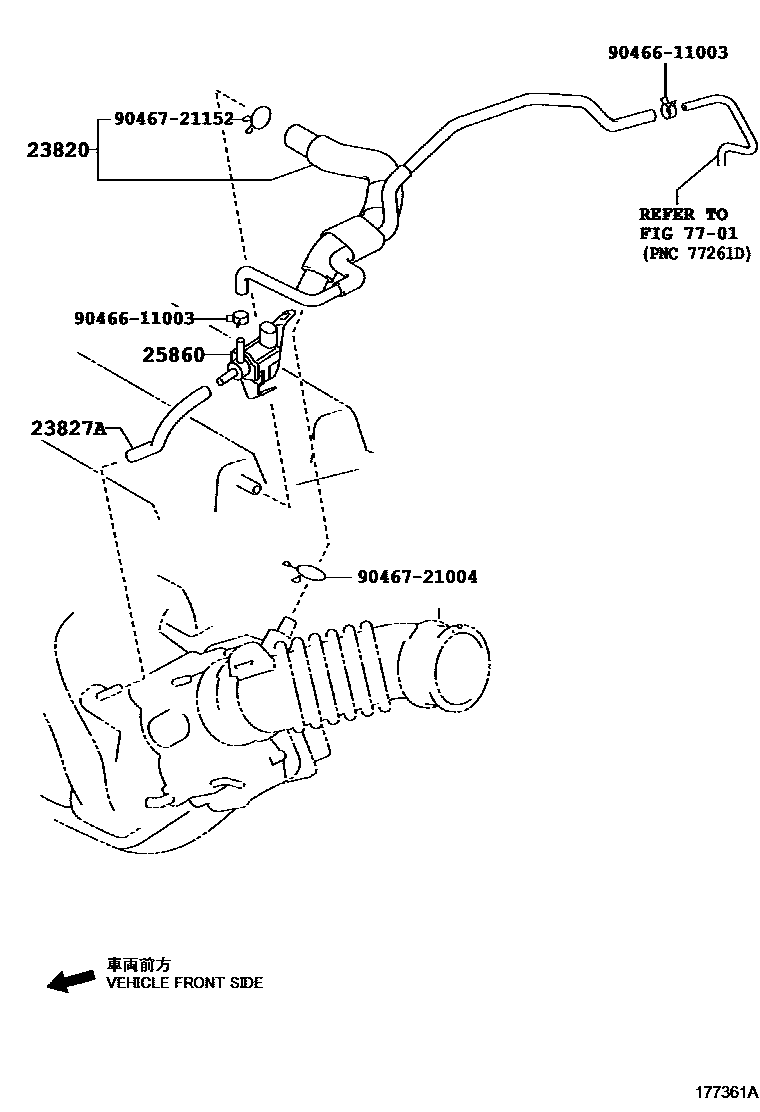 90466-11003

90467-21152

23820

REFER TO
FIG 77-01
(PNC 77261D)

90466-11003

25860

23827A

90467-21004

車両前方
VEHICLE FRONT SIDE

177361A