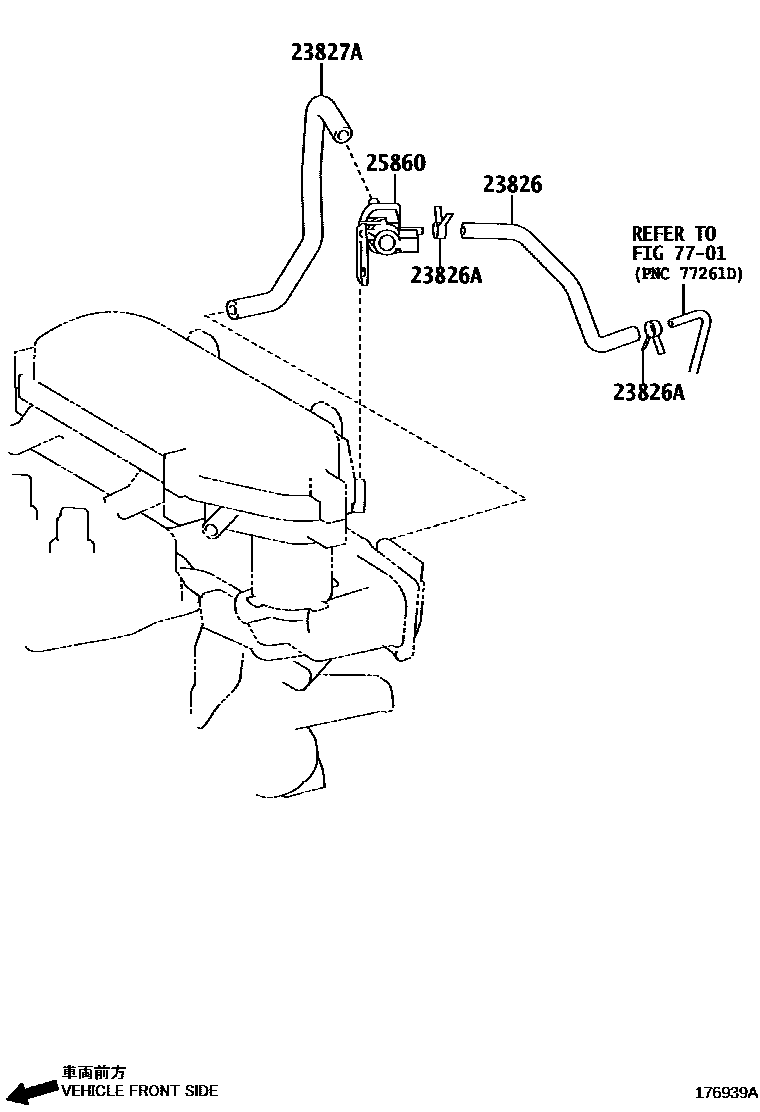 23827A

25860

23826

23826A

REFER TO
FIG 77-01
(PNC 77261D)

23826A

車両前方
VEHICLE FRONT SIDE

176939A