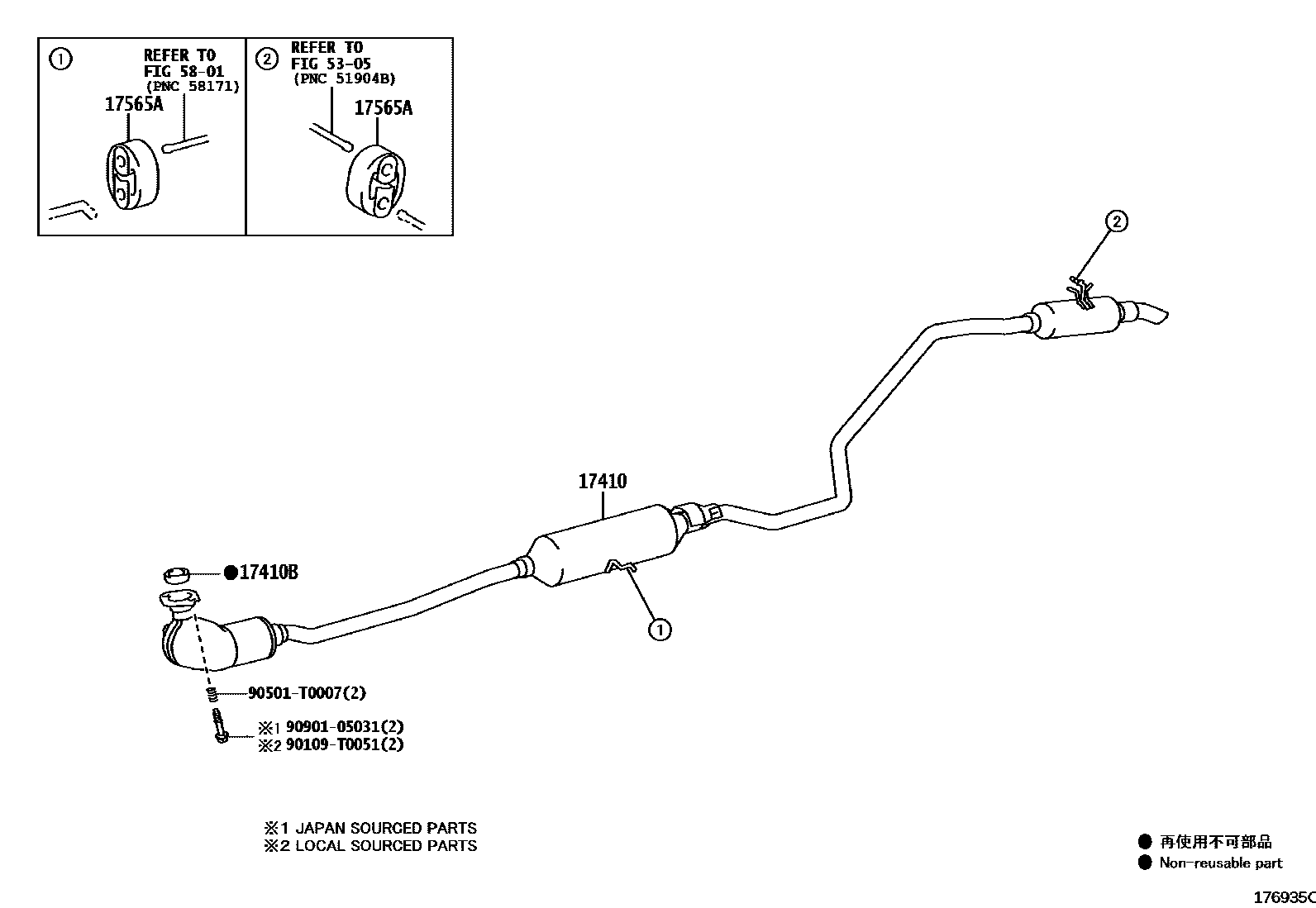 ① REFER TO FIG 58-01 (PNC 58171)

17565A

② REFER TO FIG 53-05 (PNC 51904B)

17565A

②

17410

●17410B

①

90501-T0007(2)

※1 90901-05031(2)
※2 90109-T0051(2)

※1 JAPAN SOURCED PARTS
※2 LOCAL SOURCED PARTS

● 再使用不可部品
● Non-reusable part

176935C