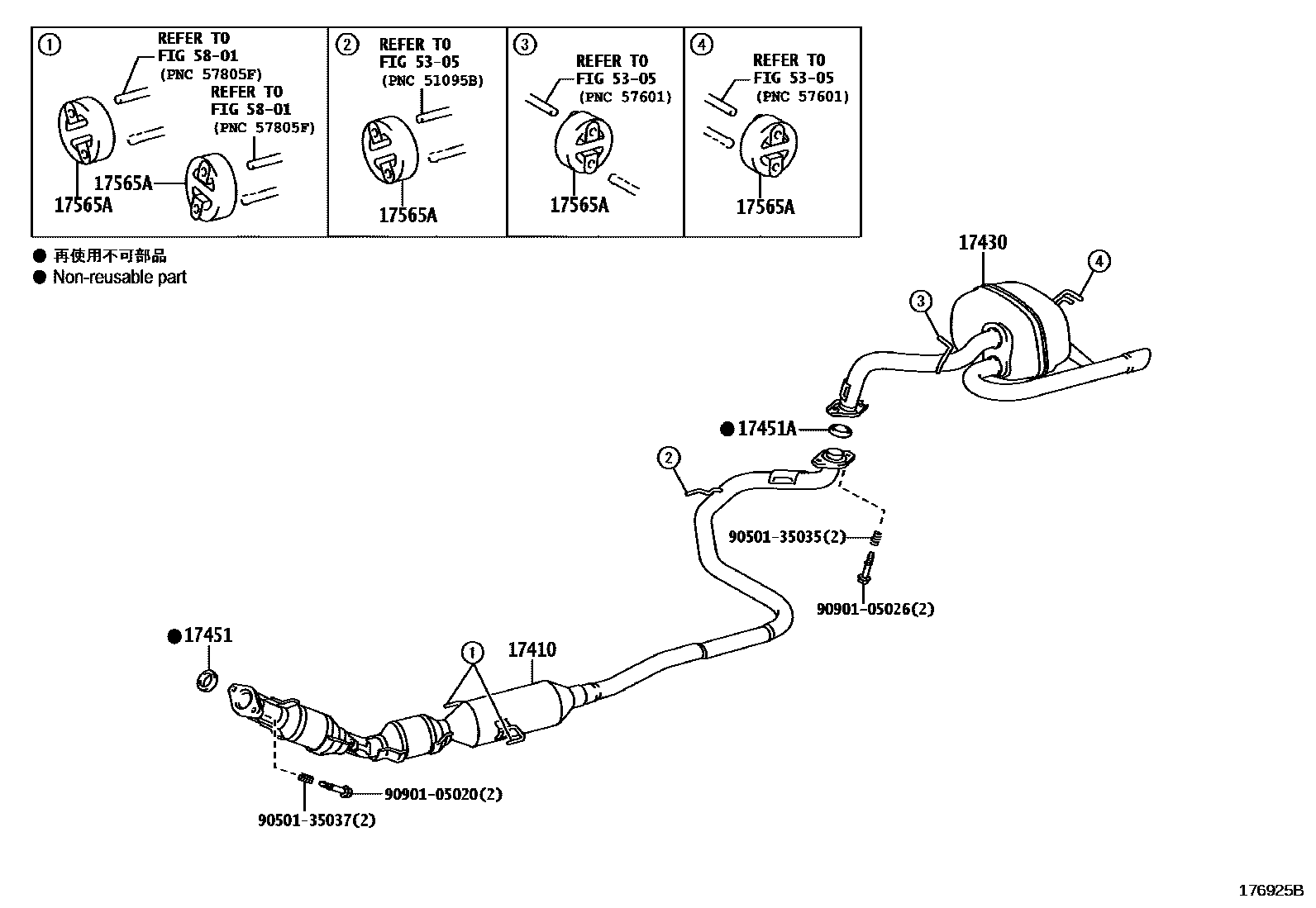 ①
REFER TO
FIG 58-01
(PNC 57805F)
REFER TO
FIG 58-01
(PNC 57805F)
17565A
17565A

②
REFER TO
FIG 53-05
(PNC 51095B)
17565A

③
REFER TO
FIG 53-05
(PNC 57601)
17565A

④
REFER TO
FIG 53-05
(PNC 57601)
17565A

● 再使用不可部品
● Non-reusable part

17430
④
③
●17451A
②
90501-35035(2)
90901-05026(2)
●17451
①
17410
90901-05020(2)
90501-35037(2)

176925B