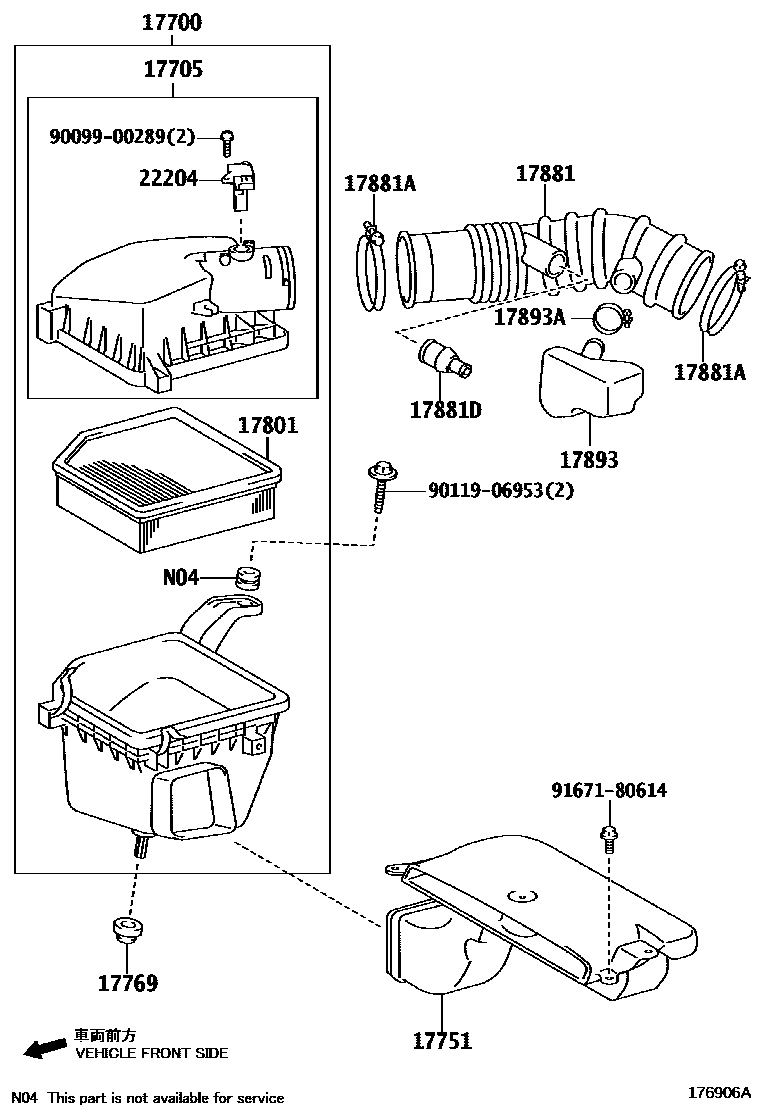 17700
17705
90099-00289(2)
22204
17881A
17881
17893A
17881A
17881D
17893
17801
90119-06953(2)
N04
91671-80614
17769
17751
車両前方
VEHICLE FRONT SIDE
N04 This part is not available for service
176906A