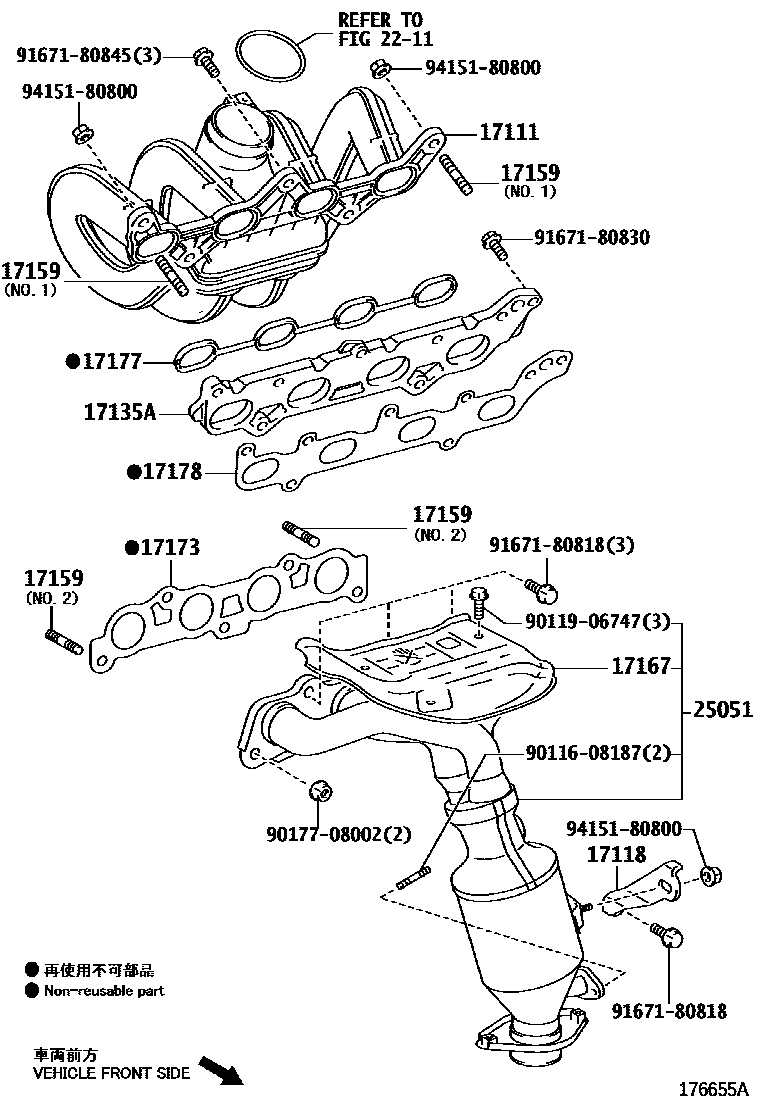 REFER TO FIG 22-11

91671-80845(3)

94151-80800

94151-80800

17111

17159 (NO. 1)

91671-80830

17159 (NO. 1)

●17177

17135A

●17178

17159 (NO. 2)

●17173

91671-80818(3)

17159 (NO. 2)

90119-06747(3)

17167

25051

90116-08187(2)

90177-08002(2)

94151-80800

17118

91671-80818

● 再使用不可部品
● Non-reusable part

車両前方
VEHICLE FRONT SIDE

176655A