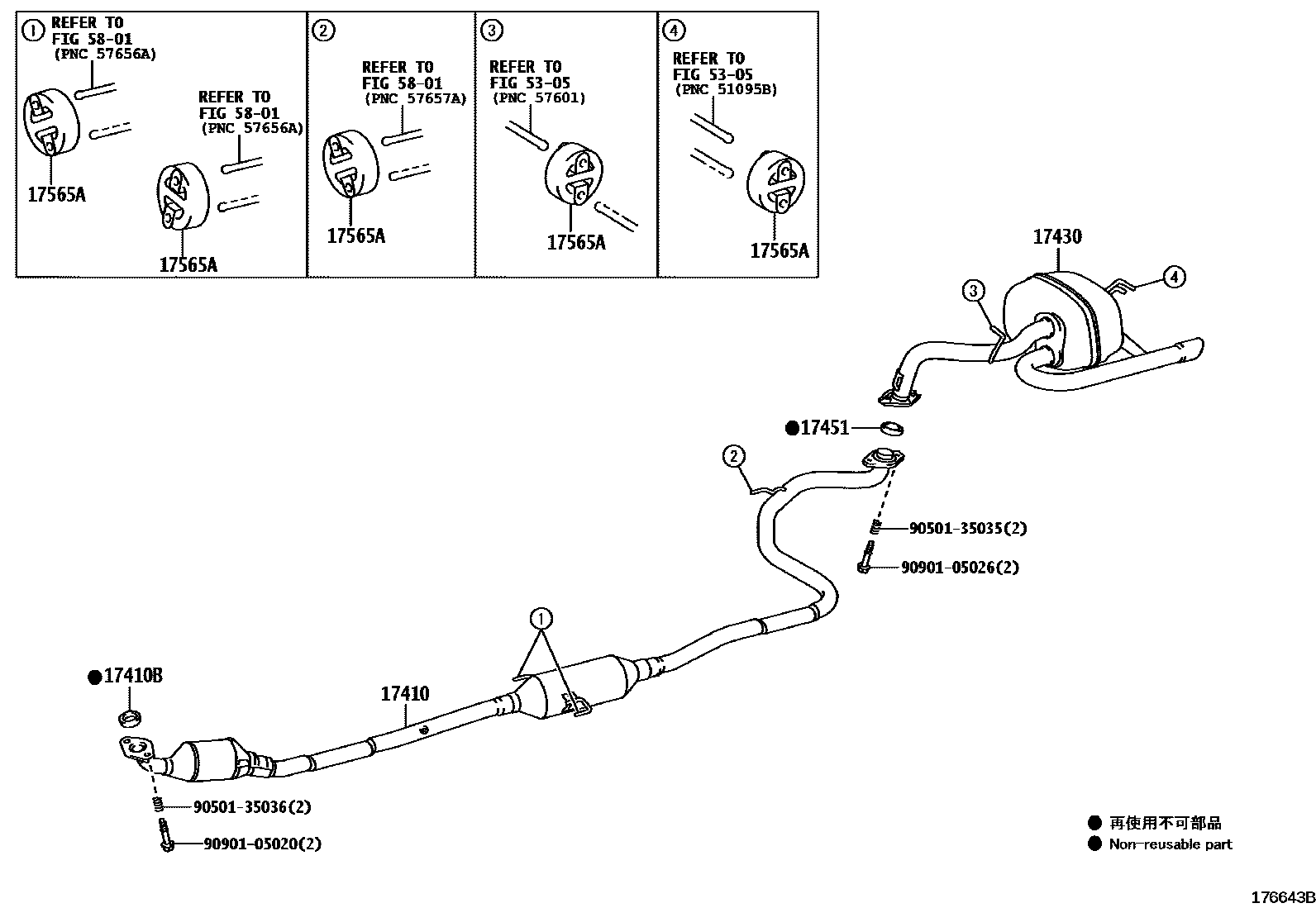 1 REFER TO FIG 58-01 (PNC 57656A)

17565A

REFER TO FIG 58-01 (PNC 57656A)

17565A

2 REFER TO FIG 58-01 (PNC 57657A)

17565A

3 REFER TO FIG 53-05 (PNC 57601)

17565A

4 REFER TO FIG 53-05 (PNC 51095B)

17565A

17430

3

4

●17451

2

90501-35035(2)

90901-05026(2)

1

●17410B

17410

90501-35036(2)

90901-05020(2)

● 再使用不可部品
● Non-reusable part

176643B