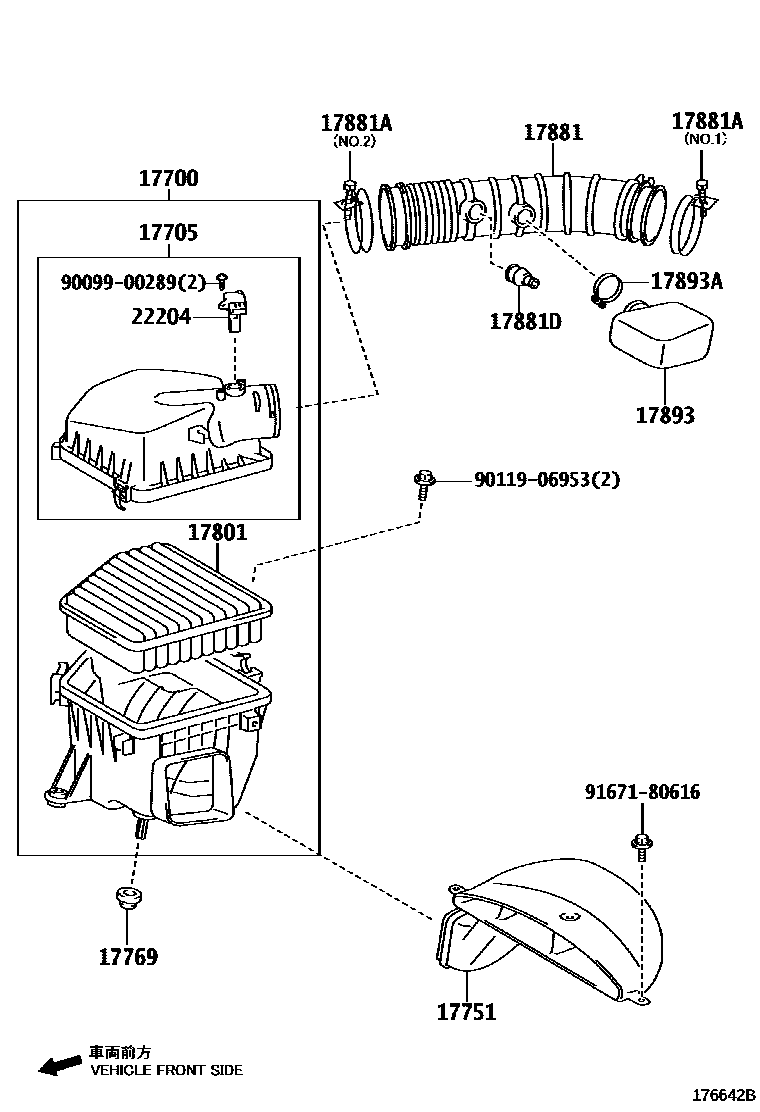 17881A
(NO.2)
17881
17881A
(NO.1)
17700
17705
90099-00289(2)
22204
17893A
17881D
17893
90119-06953(2)
17801
91671-80616
17769
17751
車両前方
VEHICLE FRONT SIDE
176642B