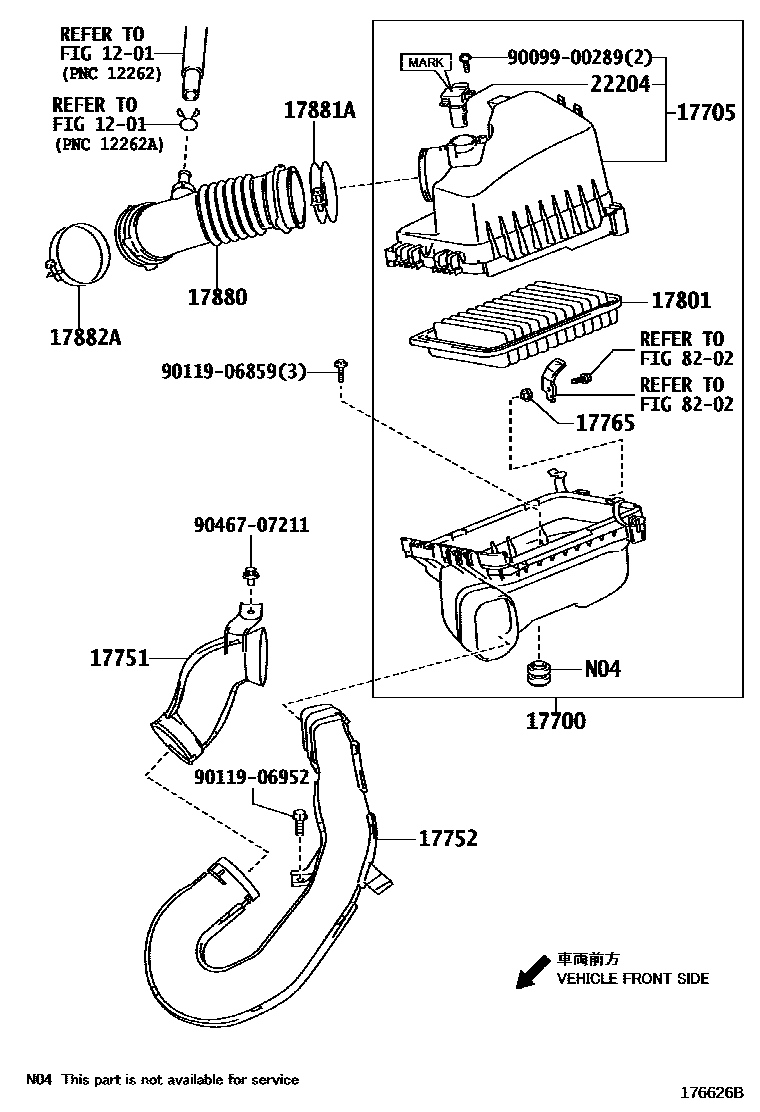 REFER TO
FIG 12-01
(PNC 12262)

REFER TO
FIG 12-01
(PNC 12262A)

17881A

MARK

90099-00289(2)

22204

17705

17880

17882A

17801

90119-06859(3)

REFER TO
FIG 82-02

REFER TO
FIG 82-02

17765

90467-07211

17751

N04

17700

90119-06952

17752

車両前方
VEHICLE FRONT SIDE

N04 This part is not available for service

176626B