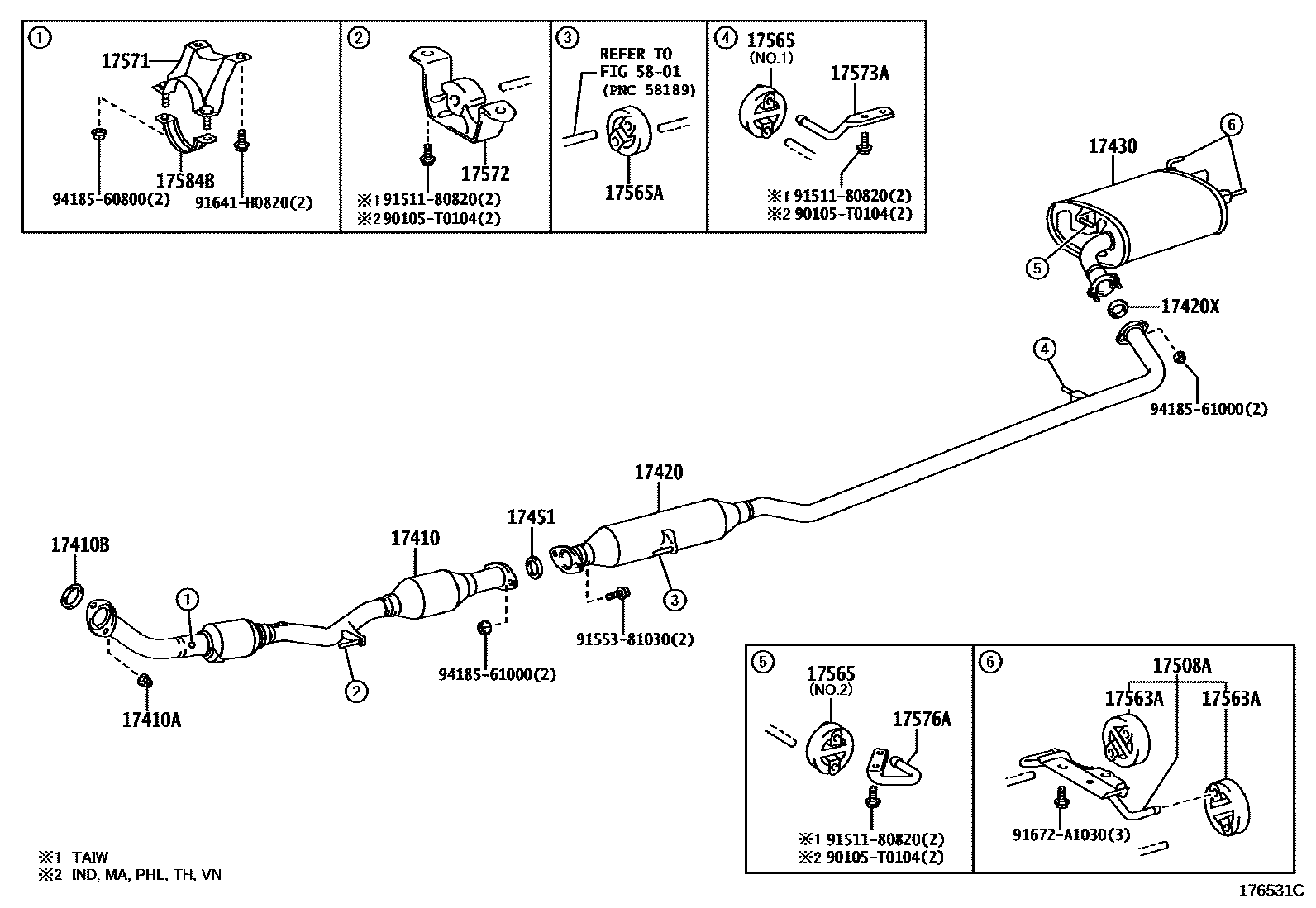 ①
17571
17584B
94185-60800(2)
91641-H0820(2)

②
17572
※1 91511-80820(2)
※2 90105-T0104(2)

③
REFER TO
FIG 58-01
(PNC 58189)
17565A

④
17565
(NO.1)
17573A
※1 91511-80820(2)
※2 90105-T0104(2)

⑥
17430
⑤
17420X
④
94185-61000(2)
17420
17451
17410
17410B
①
③
91553-81030(2)
94185-61000(2)
②
17410A

⑤
17565
(NO.2)
17576A
※1 91511-80820(2)
※2 90105-T0104(2)

⑥
17508A
17563A
17563A
91672-A1030(3)

※1 TAIW
※2 IND, MA, PHL, TH, VN

176531C