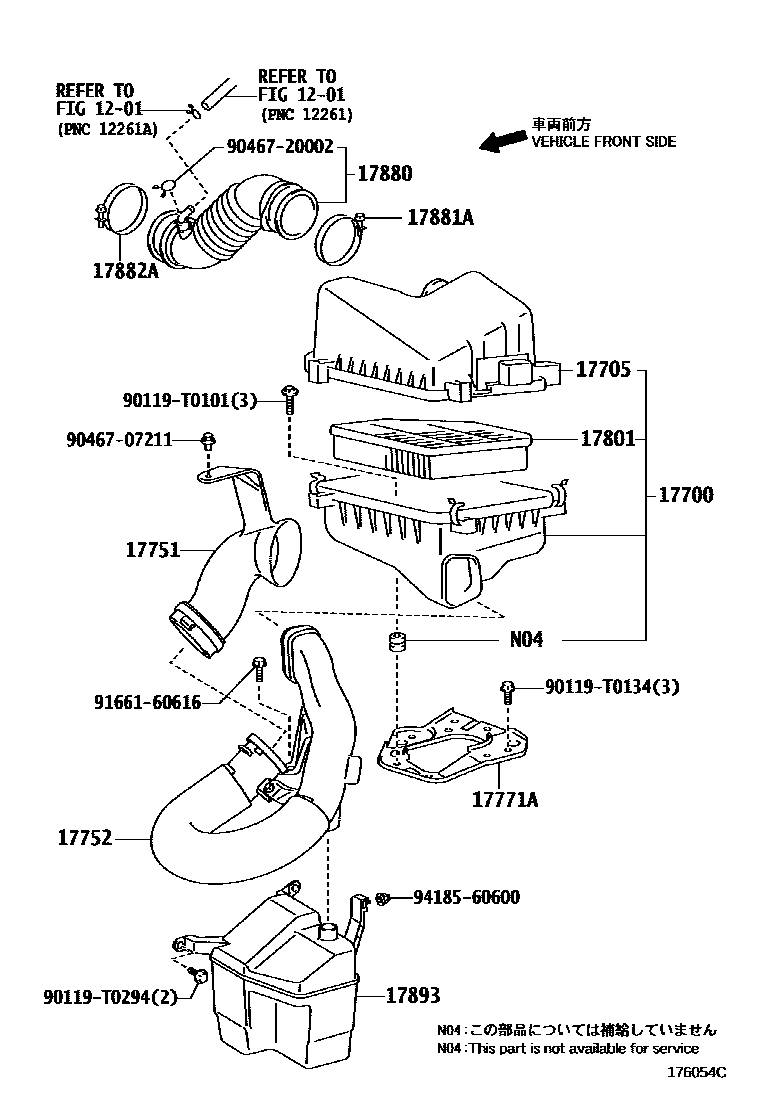 REFER TO
FIG 12-01
(PNC 12261A)

REFER TO
FIG 12-01
(PNC 12261)

車両前方
VEHICLE FRONT SIDE

90467-20002
17880
17881A
17882A
17705
90119-T0101(3)
17801
90467-07211
17700
17751
N04
91661-60616
90119-T0134(3)
17771A
17752
94185-60600
90119-T0294(2)
17893

N04:この部品については補給していません
N04:This part is not available for service

176054C