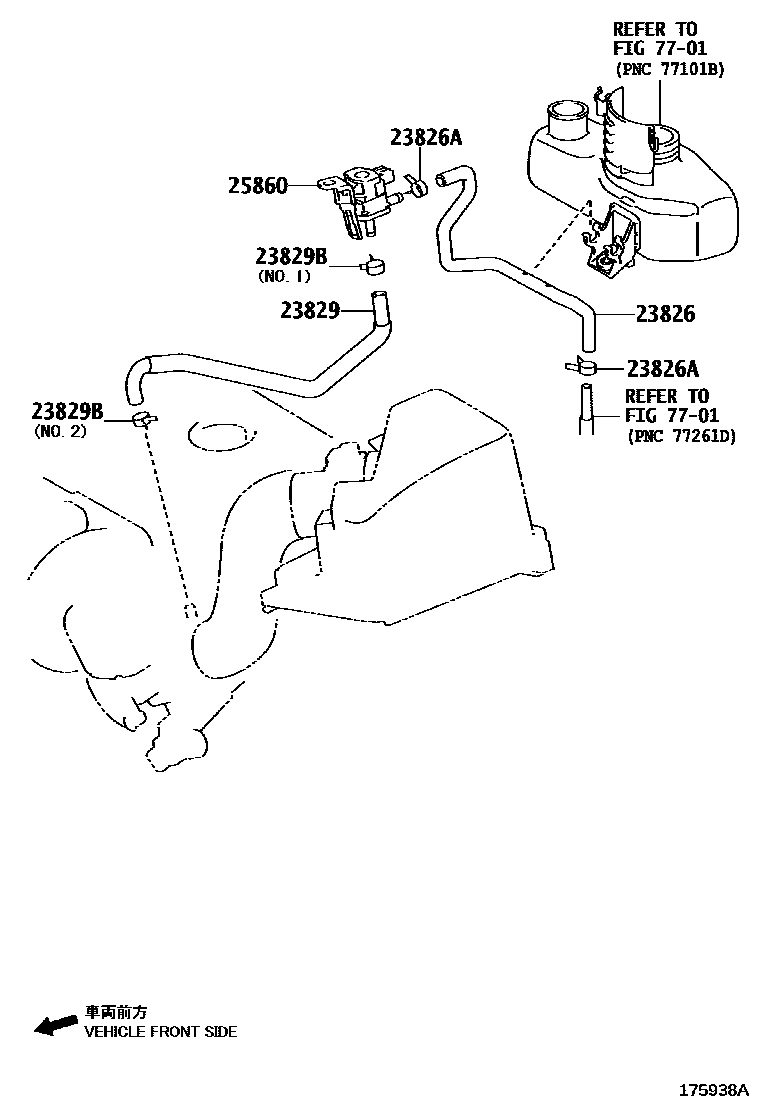 REFER TO
FIG 77-01
(PNC 77101B)

23826A

25860

23829B
(NO. 1)

23829

23826

23826A

REFER TO
FIG 77-01
(PNC 77261D)

23829B
(NO. 2)

車両前方
VEHICLE FRONT SIDE

175938A