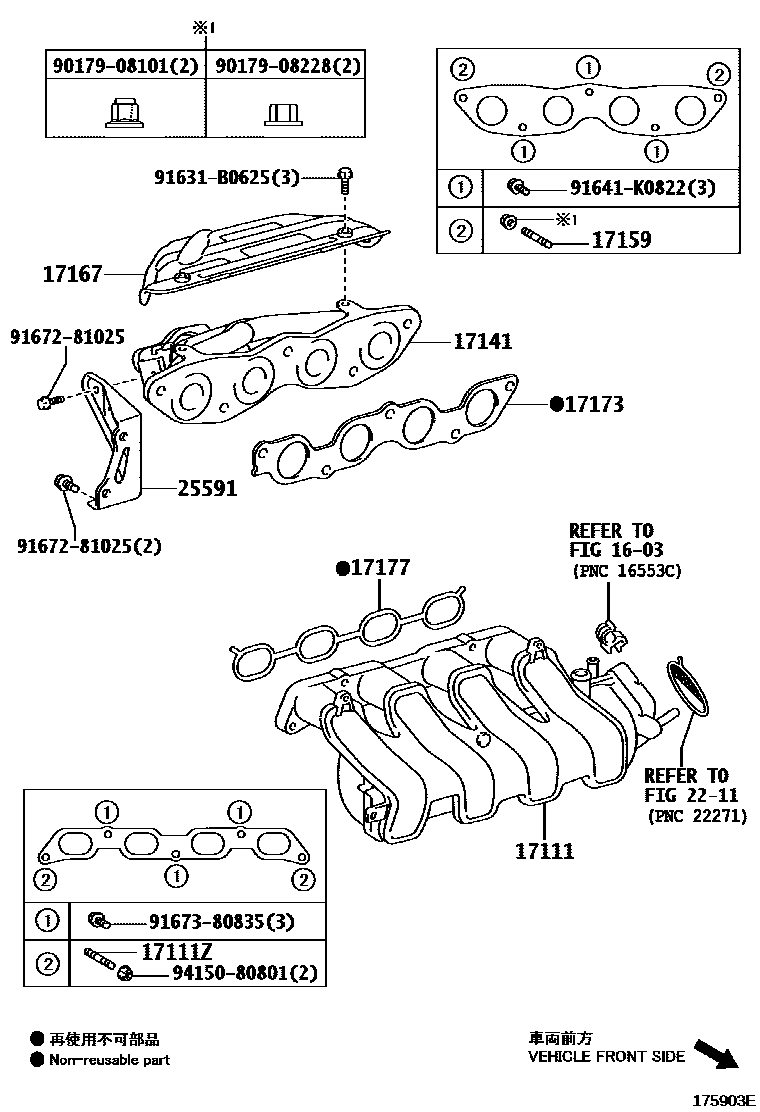 ※1

| 90179-08101(2) | 90179-08228(2) |
|---|---|
| | |

②
①
②
①
①

| ① | 91641-K0822(3) |
|---|---|
| ② | ※1 17159 |

91631-B0625(3)

17167

91672-81025

17141

●17173

25591

91672-81025(2)

REFER TO
FIG 16-03
(PNC 16553C)

●17177

REFER TO
FIG 22-11
(PNC 22271)

17111

①
①
②
①
②

| ① | 91673-80835(3) |
|---|---|
| ② | 17111Z 94150-80801(2) |

● 再使用不可部品
● Non-reusable part

車両前方
VEHICLE FRONT SIDE

175903E