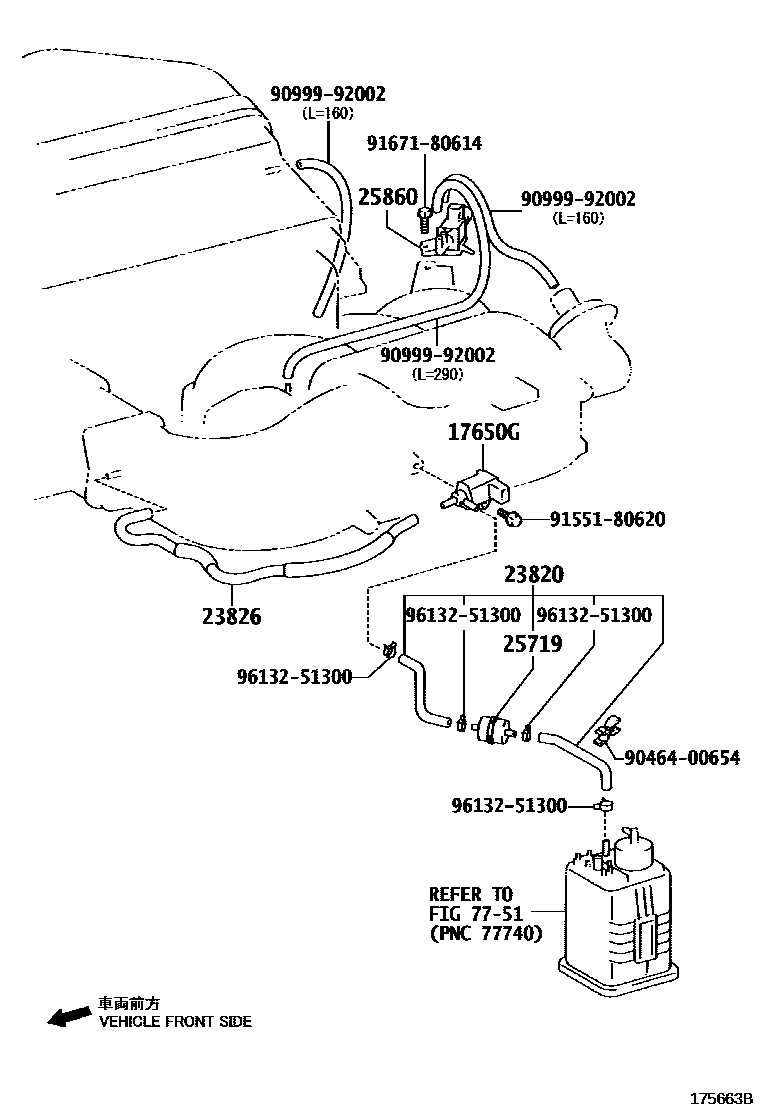 90999-92002
(L=160)
91671-80614
25860
90999-92002
(L=160)
90999-92002
(L=290)
17650G
91551-80620
23826
23820
96132-51300
96132-51300
25719
96132-51300
90464-00654
96132-51300
REFER TO
FIG 77-51
(PNC 77740)
車両前方
VEHICLE FRONT SIDE
175663B