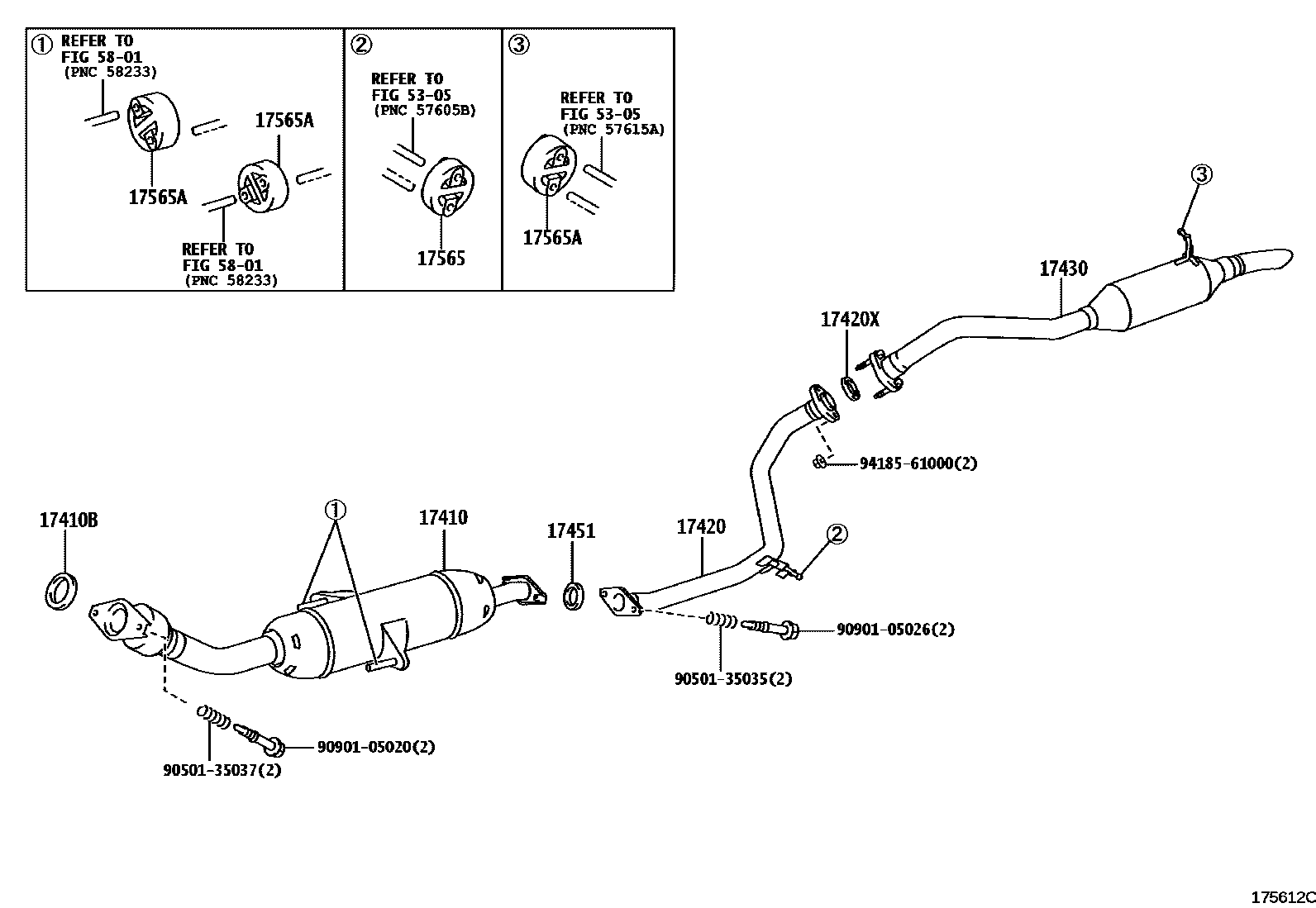 ① REFER TO FIG 58-01 (PNC 58233)

17565A

17565A

REFER TO FIG 58-01 (PNC 58233)

② REFER TO FIG 53-05 (PNC 57605B)

17565

③ REFER TO FIG 53-05 (PNC 57615A)

17565A

③

17430

17420X

94185-61000(2)

17410B

①

17410

17451

17420

②

90901-05026(2)

90501-35035(2)

90901-05020(2)

90501-35037(2)

175612C