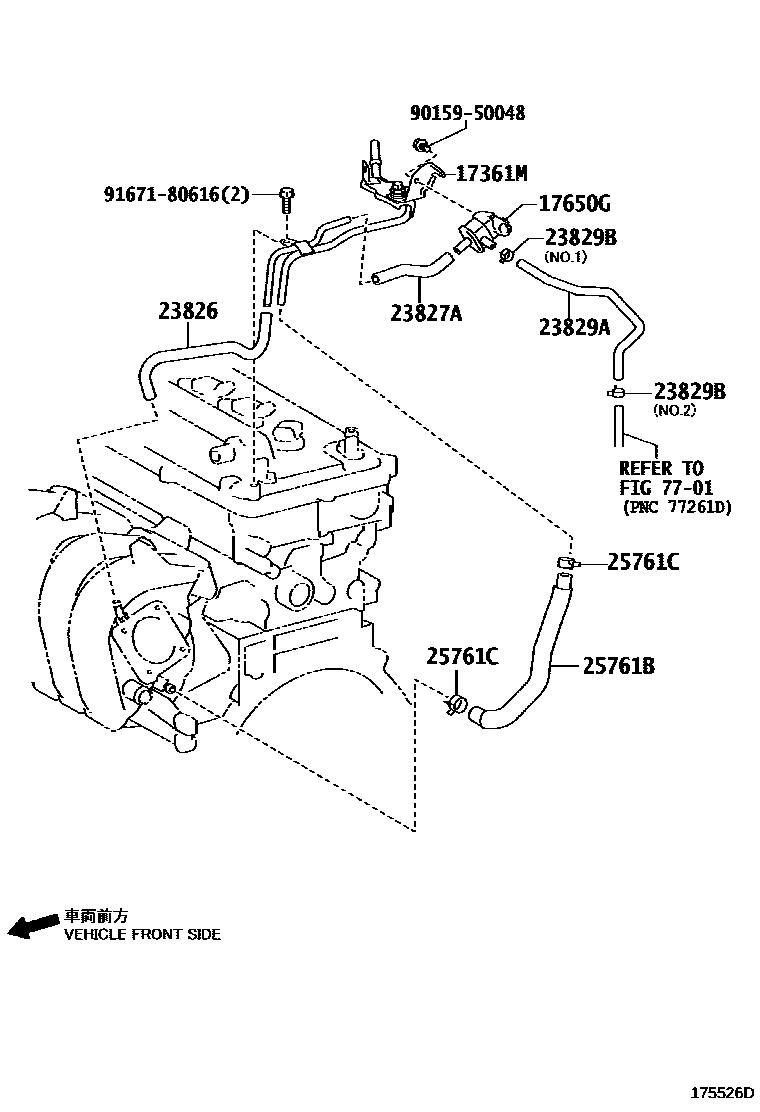 90159-50048

17361M

91671-80616(2)

17650G

23829B
(NO.1)

23826

23827A

23829A

23829B
(NO.2)

REFER TO
FIG 77-01
(PNC 77261D)

25761C

25761C

25761B

車両前方
VEHICLE FRONT SIDE

175526D