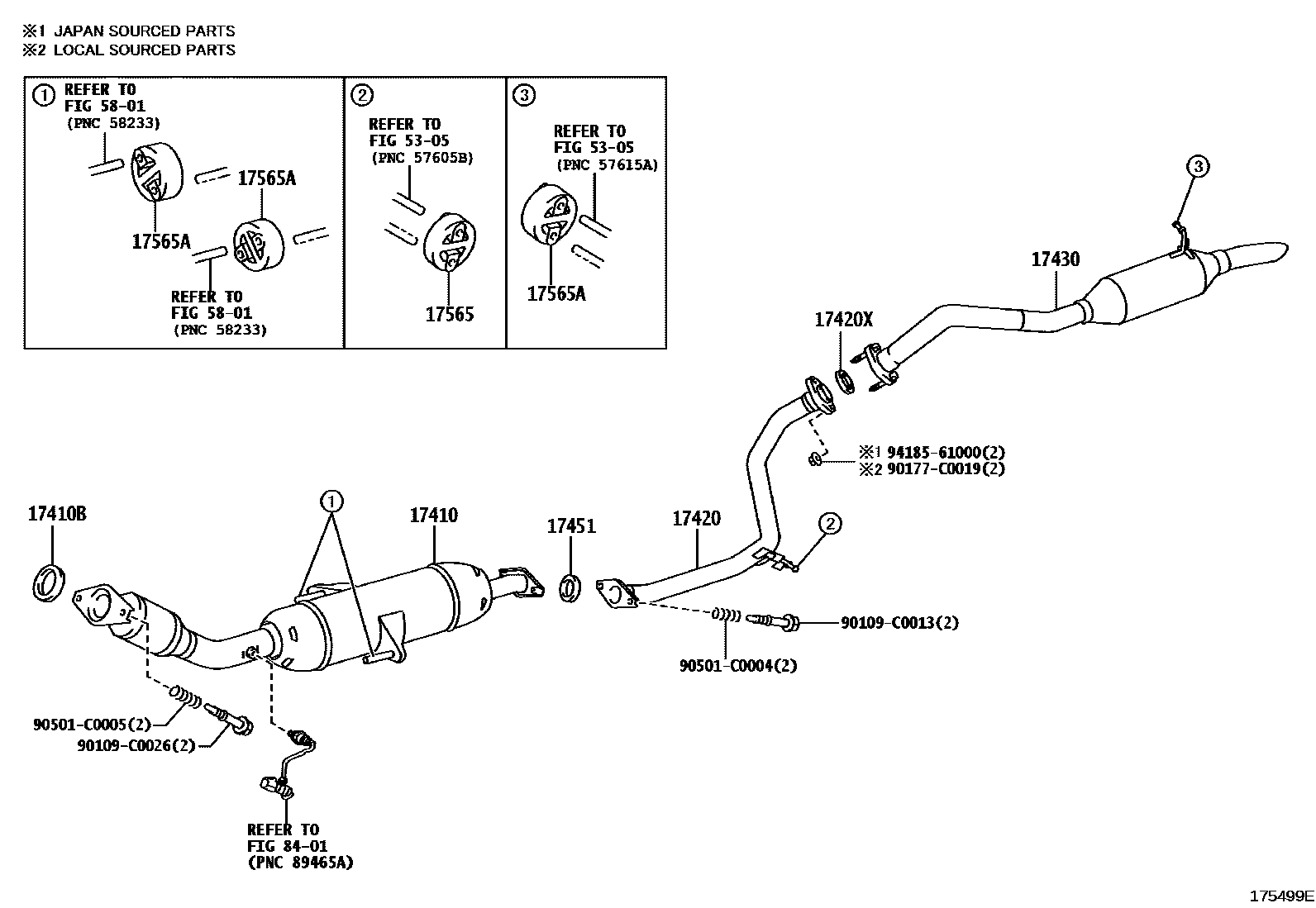 ※1 JAPAN SOURCED PARTS
※2 LOCAL SOURCED PARTS

① REFER TO FIG 58-01 (PNC 58233)

17565A

17565A

REFER TO FIG 58-01 (PNC 58233)

② REFER TO FIG 53-05 (PNC 57605B)

17565

③ REFER TO FIG 53-05 (PNC 57615A)

17565A

③

17430

17420X

※1 94185-61000(2)
※2 90177-C0019(2)

17410B

①

17410

17451

17420

②

90109-C0013(2)

90501-C0004(2)

90501-C0005(2)

90109-C0026(2)

REFER TO FIG 84-01 (PNC 89465A)

175499E