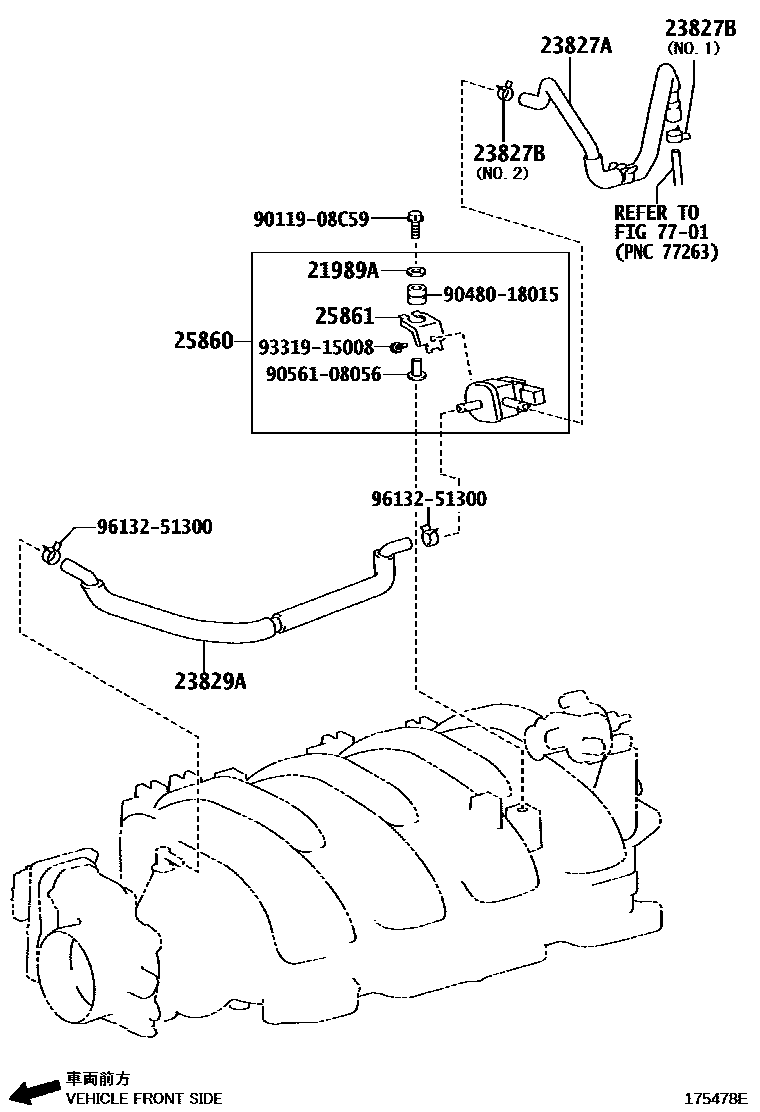 23827A

23827B
(NO. 1)

23827B
(NO. 2)

REFER TO
FIG 77-01
(PNC 77263)

90119-08C59

21989A

90480-18015

25861

25860

93319-15008

90561-08056

96132-51300

96132-51300

23829A

車両前方
VEHICLE FRONT SIDE

175478E