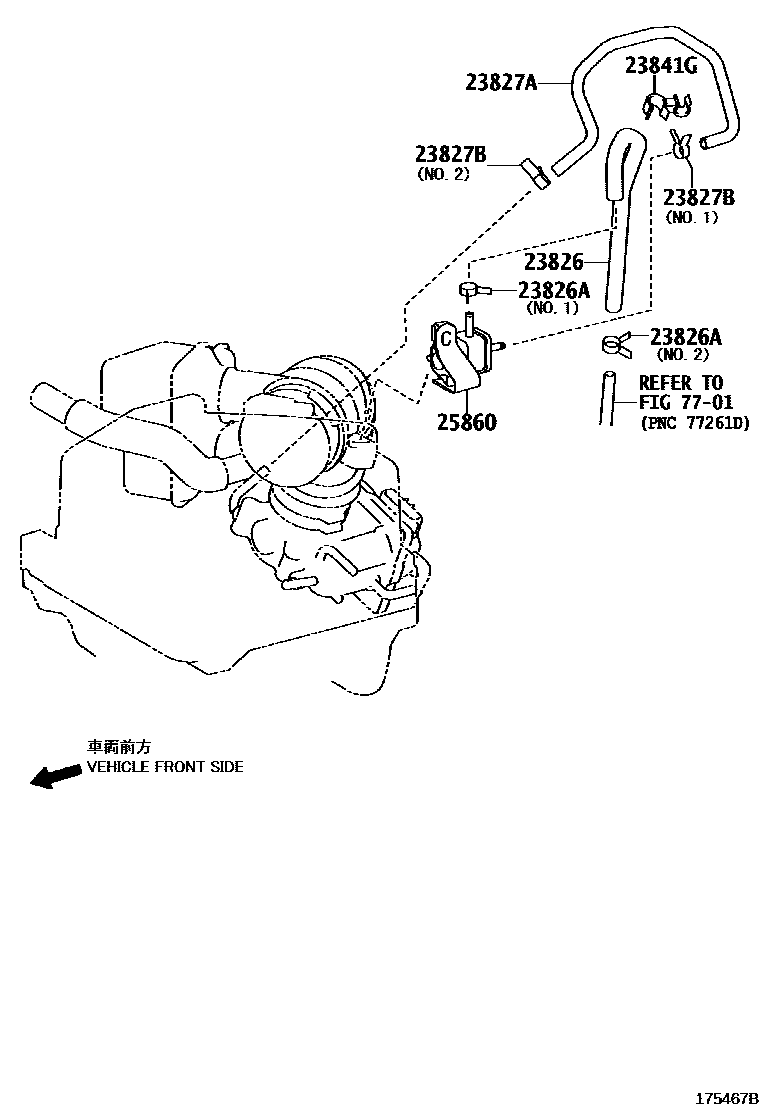 23827A
23841G
23827B
(NO. 2)
23827B
(NO. 1)
23826
23826A
(NO. 1)
23826A
(NO. 2)
25860
REFER TO
FIG 77-01
(PNC 77261D)

車両前方
VEHICLE FRONT SIDE

175467B