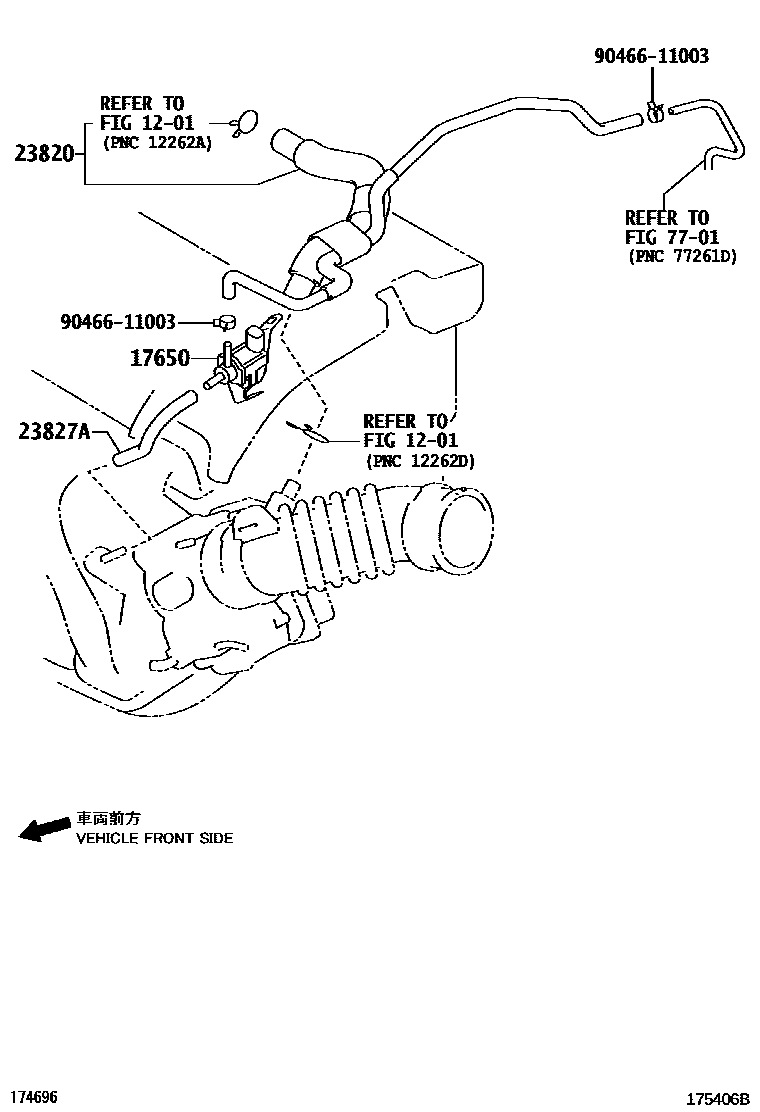 90466-11003

REFER TO
FIG 12-01
(PNC 12262A)

23820

REFER TO
FIG 77-01
(PNC 77261D)

90466-11003

17650

23827A

REFER TO
FIG 12-01
(PNC 12262D)

車両前方
VEHICLE FRONT SIDE

174696

175406B