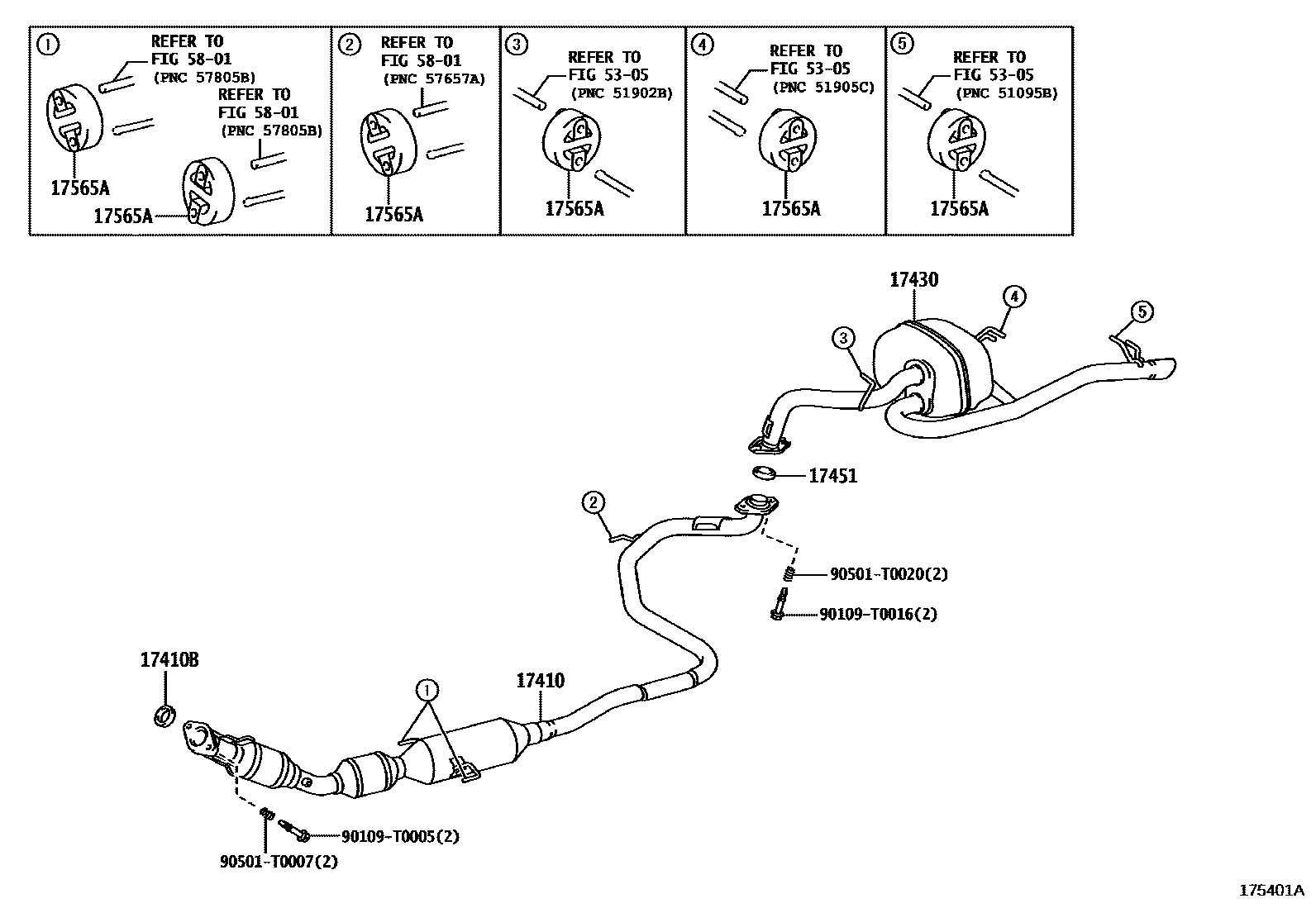 ①
REFER TO
FIG 58-01
(PNC 57805B)
REFER TO
FIG 58-01
(PNC 57805B)
17565A
17565A

②
REFER TO
FIG 58-01
(PNC 57657A)
17565A

③
REFER TO
FIG 53-05
(PNC 51902B)
17565A

④
REFER TO
FIG 53-05
(PNC 51905C)
17565A

⑤
REFER TO
FIG 53-05
(PNC 51095B)
17565A

17430
④
⑤
③
17451
②
90501-T0020(2)
90109-T0016(2)
17410B
①
17410
90109-T0005(2)
90501-T0007(2)
175401A