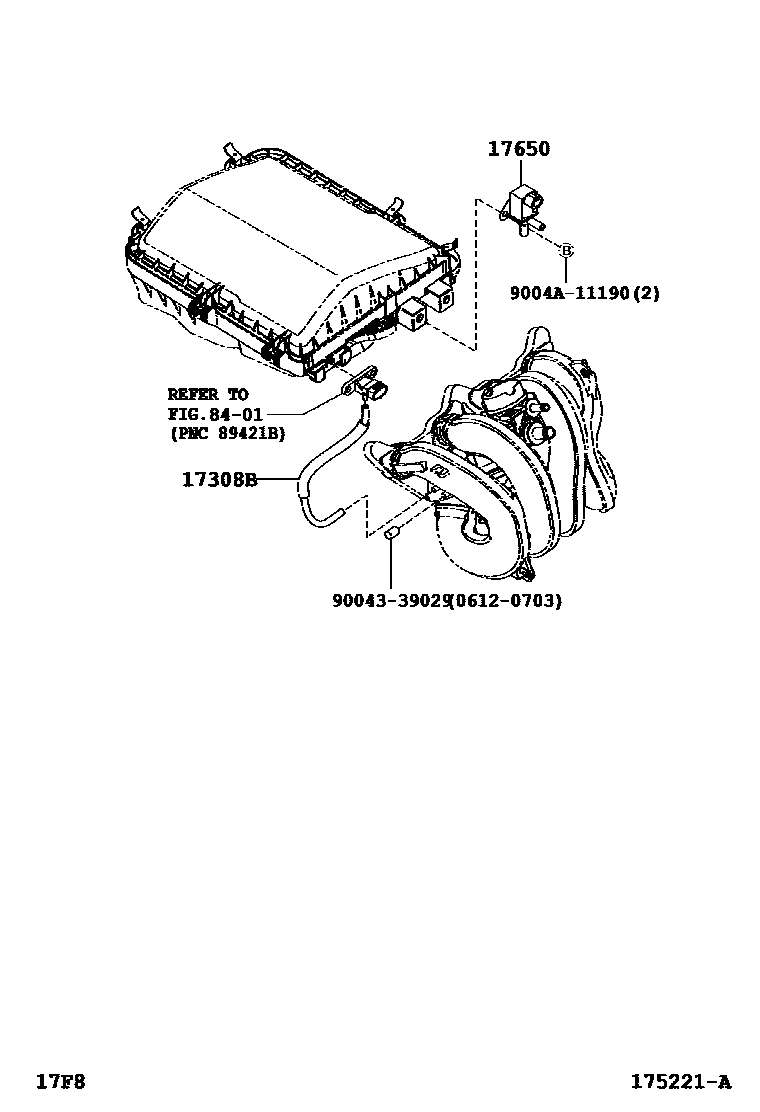 17650

B

9004A-11190(2)

REFER TO
FIG.84-01
(PNC 89421B)

17308B

90043-39029(0612-0703)

17F8

175221-A