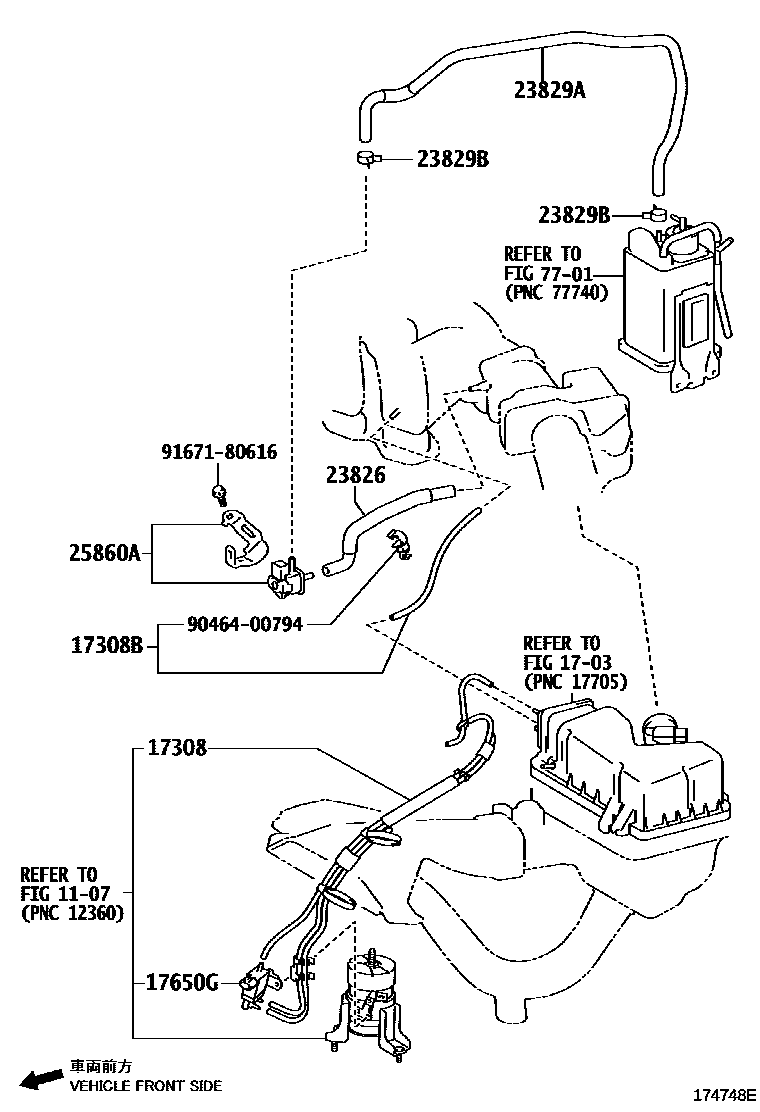 23829A

23829B

23829B

REFER TO
FIG 77-01
(PNC 77740)

91671-80616

23826

25860A

90464-00794

17308B

REFER TO
FIG 17-03
(PNC 17705)

17308

REFER TO
FIG 11-07
(PNC 12360)

17650G

車両前方
VEHICLE FRONT SIDE

174748E