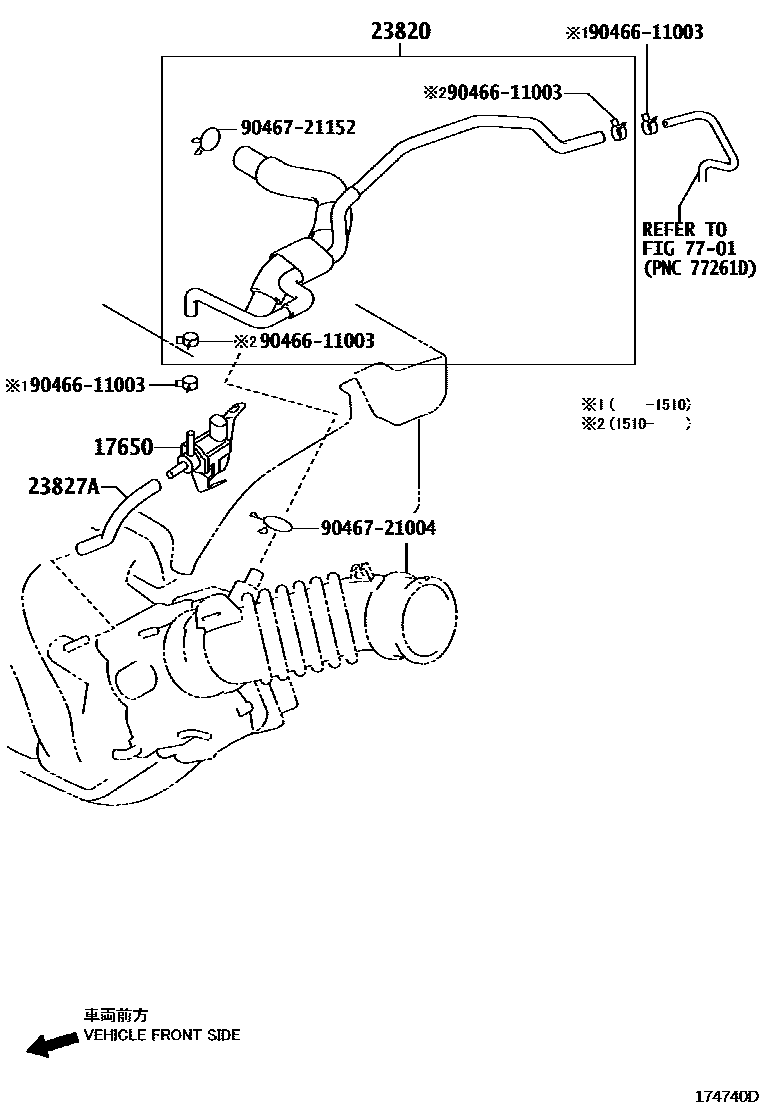 23820

※1 90466-11003

※2 90466-11003

90467-21152

REFER TO
FIG 77-01
(PNC 77261D)

※2 90466-11003

※1 90466-11003

※1 ( -1510)
※2 (1510- )

17650

23827A

90467-21004

車両前方
VEHICLE FRONT SIDE

174740D