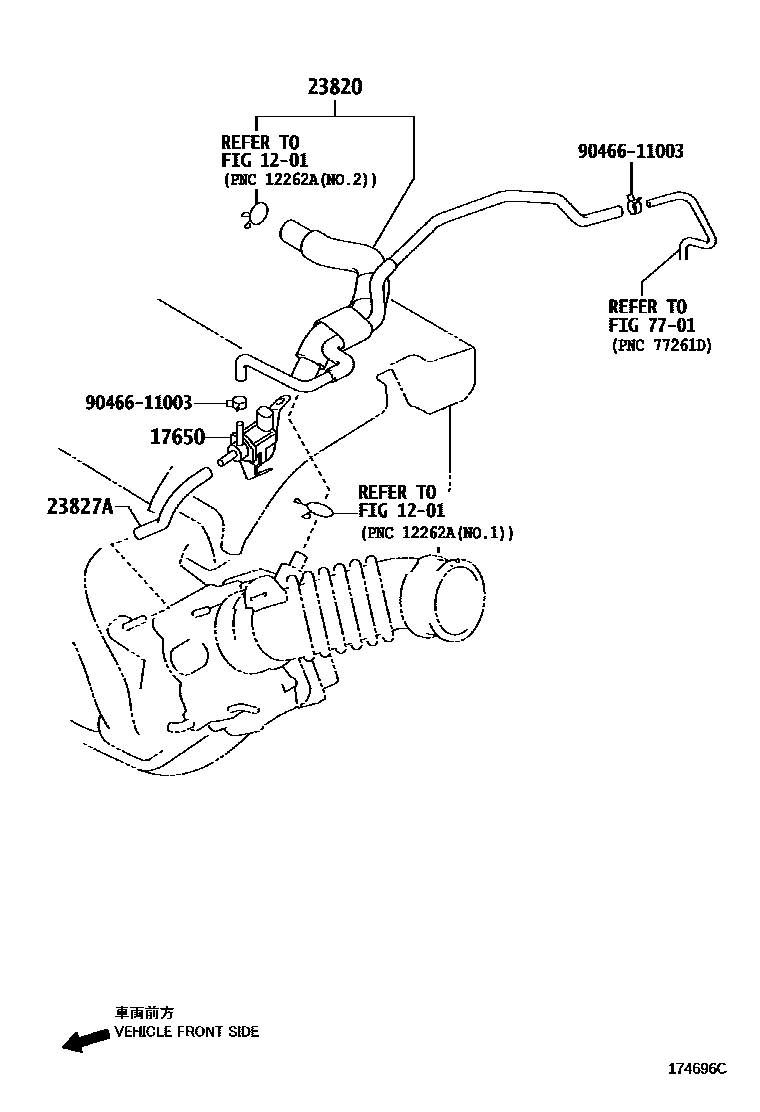 23820

REFER TO
FIG 12-01
(PNC 12262A(NO.2))

90466-11003

REFER TO
FIG 77-01
(PNC 77261D)

90466-11003

17650

23827A

REFER TO
FIG 12-01
(PNC 12262A(NO.1))

車両前方
VEHICLE FRONT SIDE

174696C