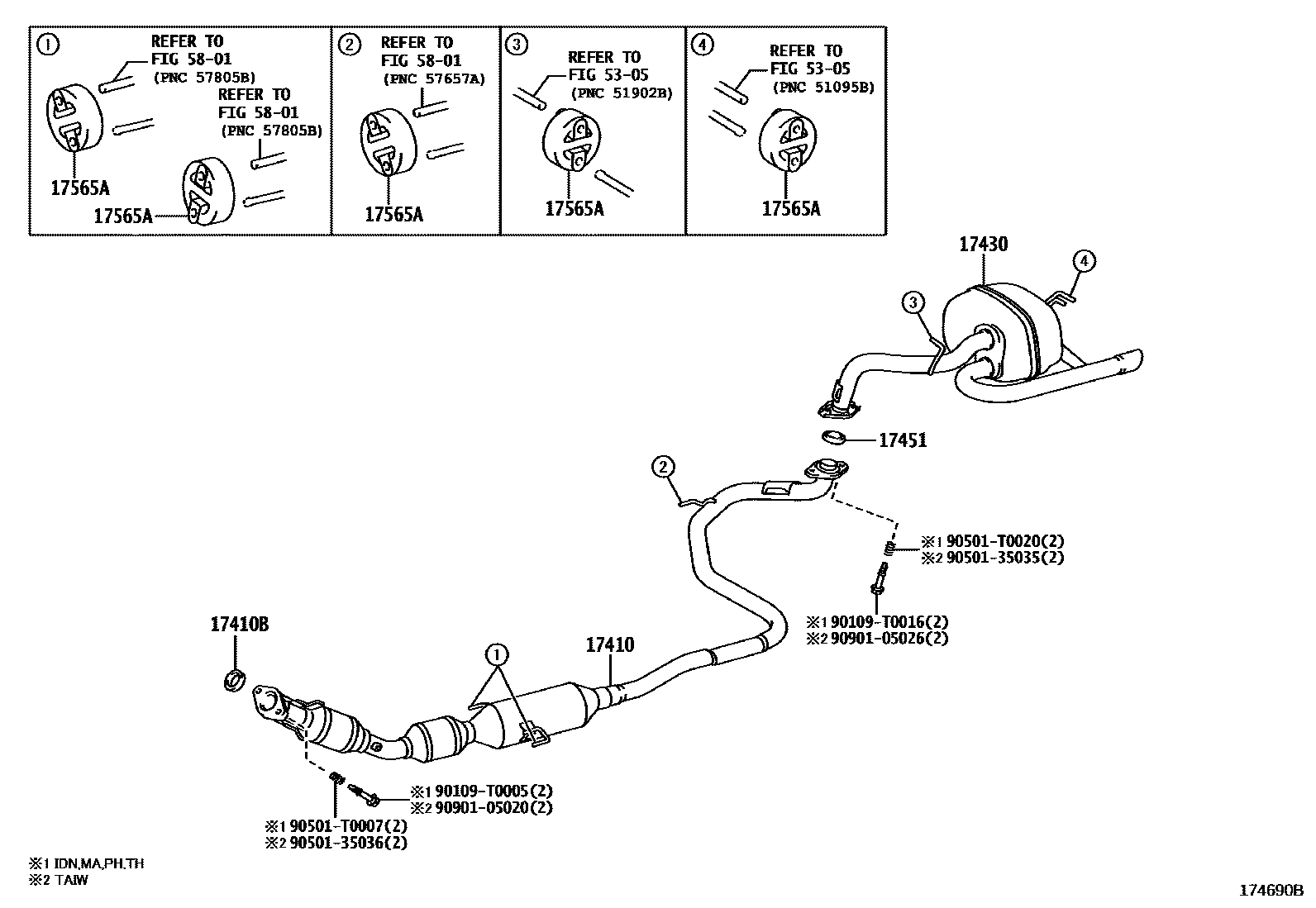 ①
REFER TO
FIG 58-01
(PNC 57805B)
REFER TO
FIG 58-01
(PNC 57805B)
17565A
17565A

②
REFER TO
FIG 58-01
(PNC 57657A)
17565A

③
REFER TO
FIG 53-05
(PNC 51902B)
17565A

④
REFER TO
FIG 53-05
(PNC 51095B)
17565A

17430
④
③
17451
②
※1 90501-T0020(2)
※2 90501-35035(2)
※1 90109-T0016(2)
※2 90901-05026(2)
17410B
①
17410
※1 90109-T0005(2)
※2 90901-05020(2)
※1 90501-T0007(2)
※2 90501-35036(2)

※1 IDN,MA,PH,TH
※2 TAIW

174690B