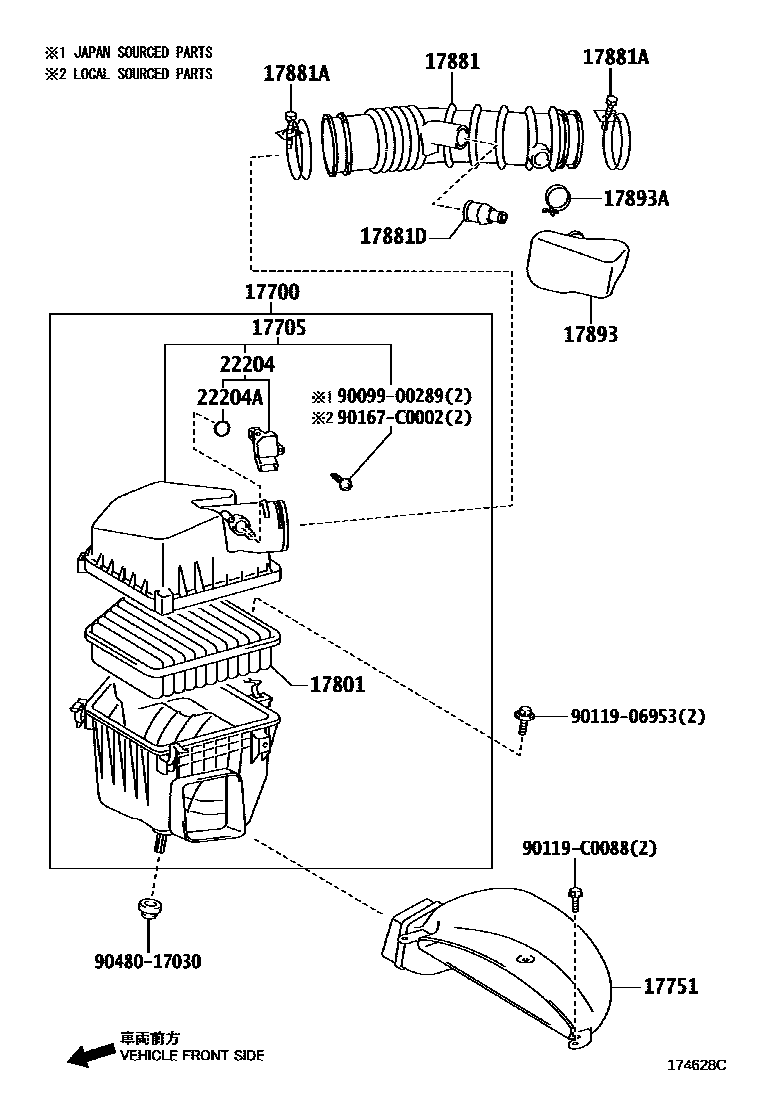 ※1 JAPAN SOURCED PARTS
※2 LOCAL SOURCED PARTS

17881A
17881
17881A
17893A
17881D
17893
17700
17705
22204
22204A
※1 90099-00289(2)
※2 90167-C0002(2)
17801
90119-06953(2)
90119-C0088(2)
90480-17030
17751

車両前方
VEHICLE FRONT SIDE

174628C