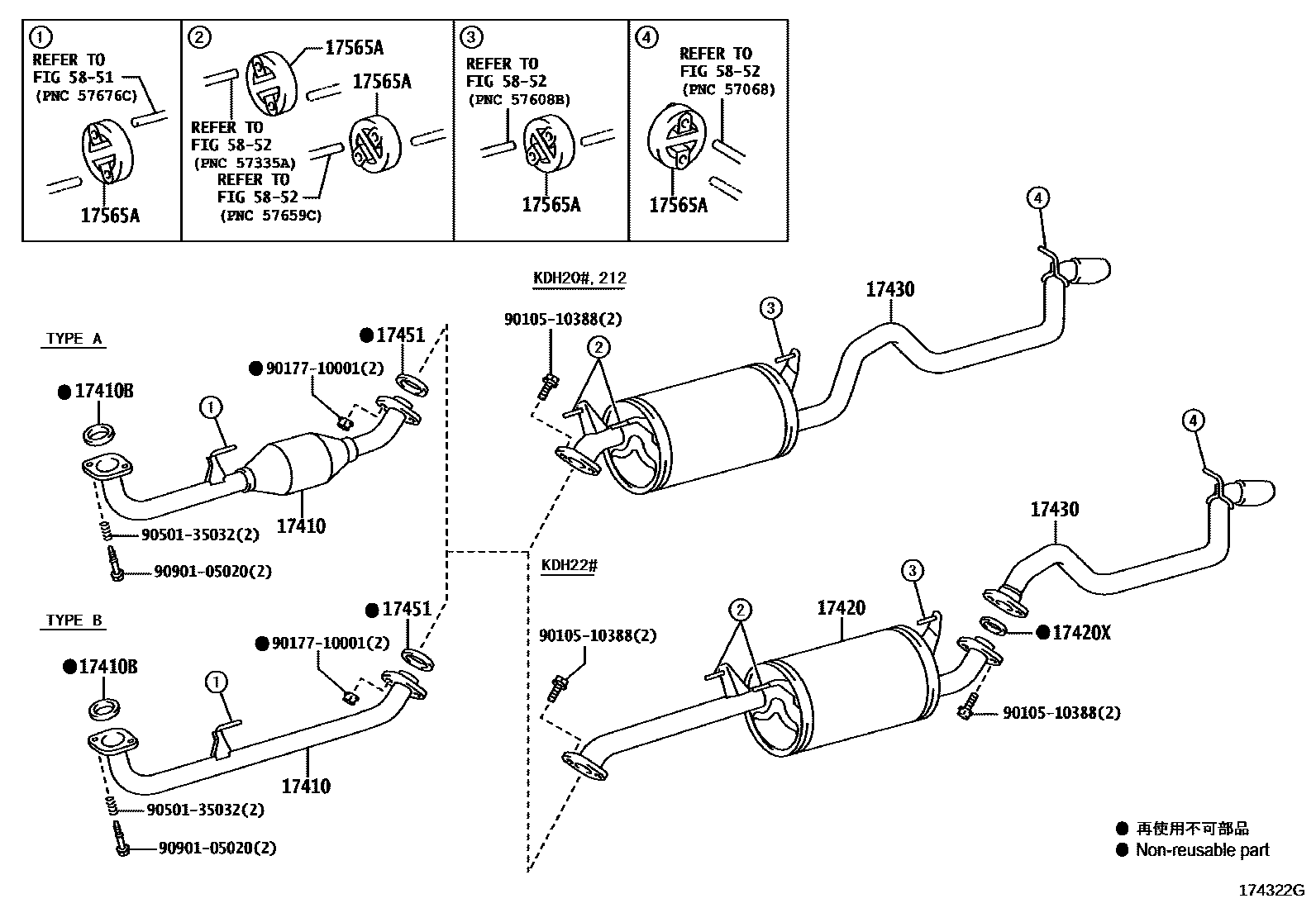 ① REFER TO FIG 58-51 (PNC 57676C)

17565A

② 17565A

17565A

REFER TO FIG 58-52 (PNC 57335A)

REFER TO FIG 58-52 (PNC 57659C)

③ REFER TO FIG 58-52 (PNC 57608B)

17565A

④ REFER TO FIG 58-52 (PNC 57068)

17565A

TYPE A

● 17451

● 90177-10001(2)

● 17410B

①

17410

90501-35032(2)

90901-05020(2)

TYPE B

● 17451

● 90177-10001(2)

● 17410B

①

17410

90501-35032(2)

90901-05020(2)

KDH20#, 212

90105-10388(2)

②

③

17430

④

KDH22#

90105-10388(2)

②

17420

③

17430

④

● 17420X

90105-10388(2)

● 再使用不可部品
● Non-reusable part

174322G