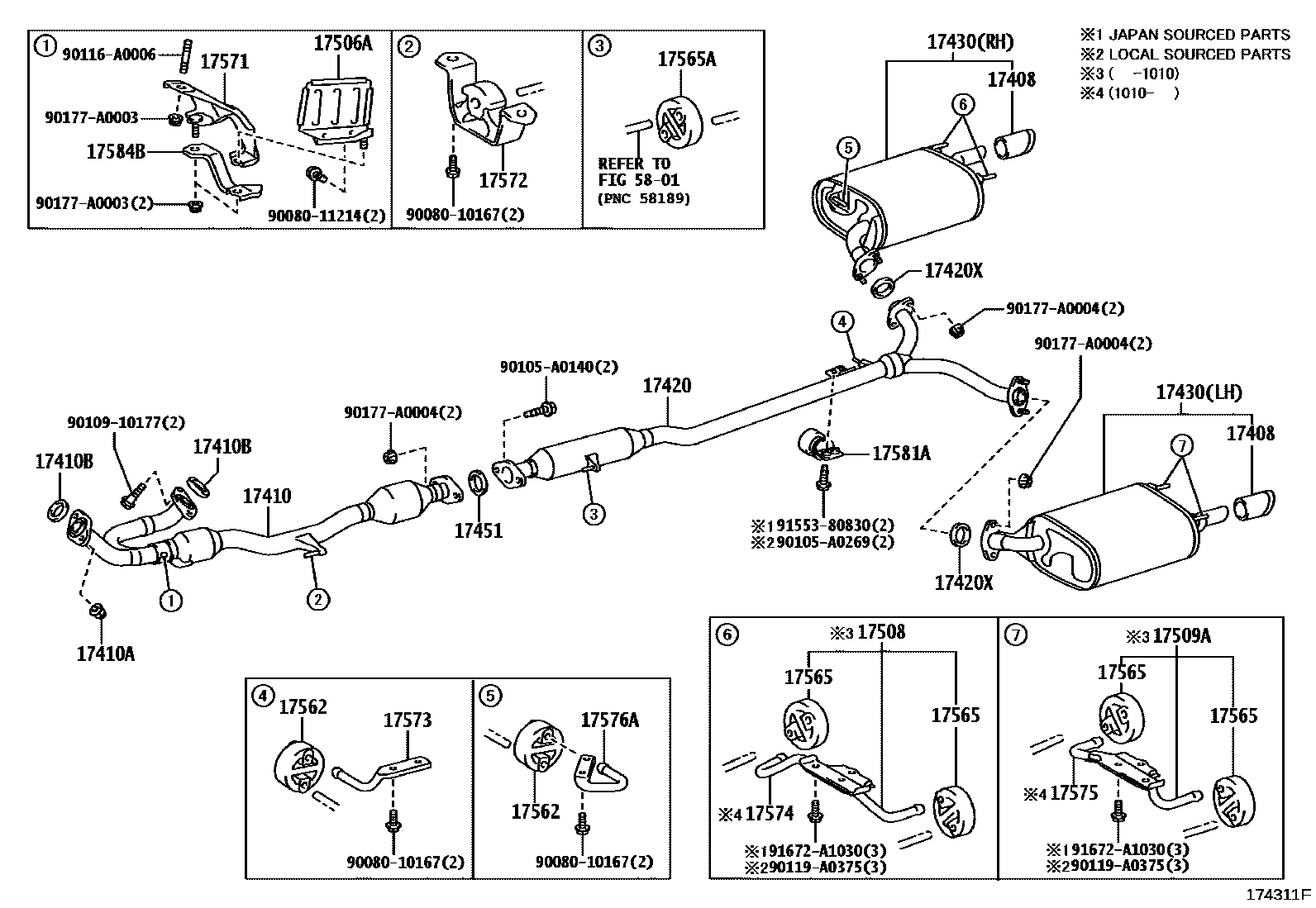 ①
90116-A0006
17571
17506A
90177-A0003
17584B
90177-A0003(2)
90080-11214(2)

②
17572
90080-10167(2)

③
17565A
REFER TO
FIG 58-01
(PNC 58189)

17430(RH)
17408
⑥
⑤
17420X

※1 JAPAN SOURCED PARTS
※2 LOCAL SOURCED PARTS
※3 (　-1010)
※4 (1010-　)

④
90177-A0004(2)
90177-A0004(2)
90105-A0140(2)
17420
90177-A0004(2)
90109-10177(2)
17410B
17410B
17410
17451
③
17581A
※1 91553-80830(2)
※2 90105-A0269(2)
17430(LH)
17408
⑦
17420X
①
②
17410A

④
17562
17573
90080-10167(2)

⑤
17576A
17562
90080-10167(2)

⑥
※3 17508
17565
17565
※4 17574
※1 91672-A1030(3)
※2 90119-A0375(3)

⑦
※3 17509A
17565
17565
※4 17575
※1 91672-A1030(3)
※2 90119-A0375(3)

174311F